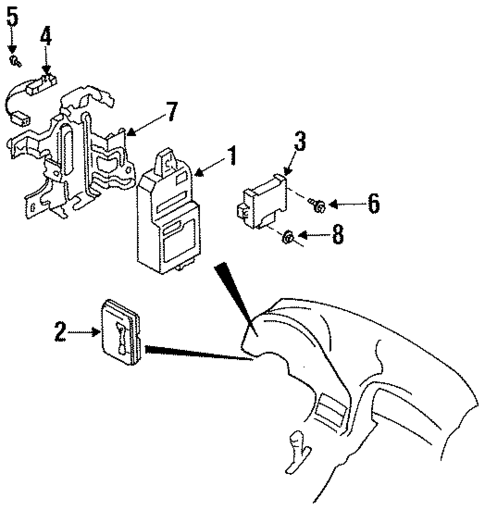 5
4
7
1
3
6
8
2