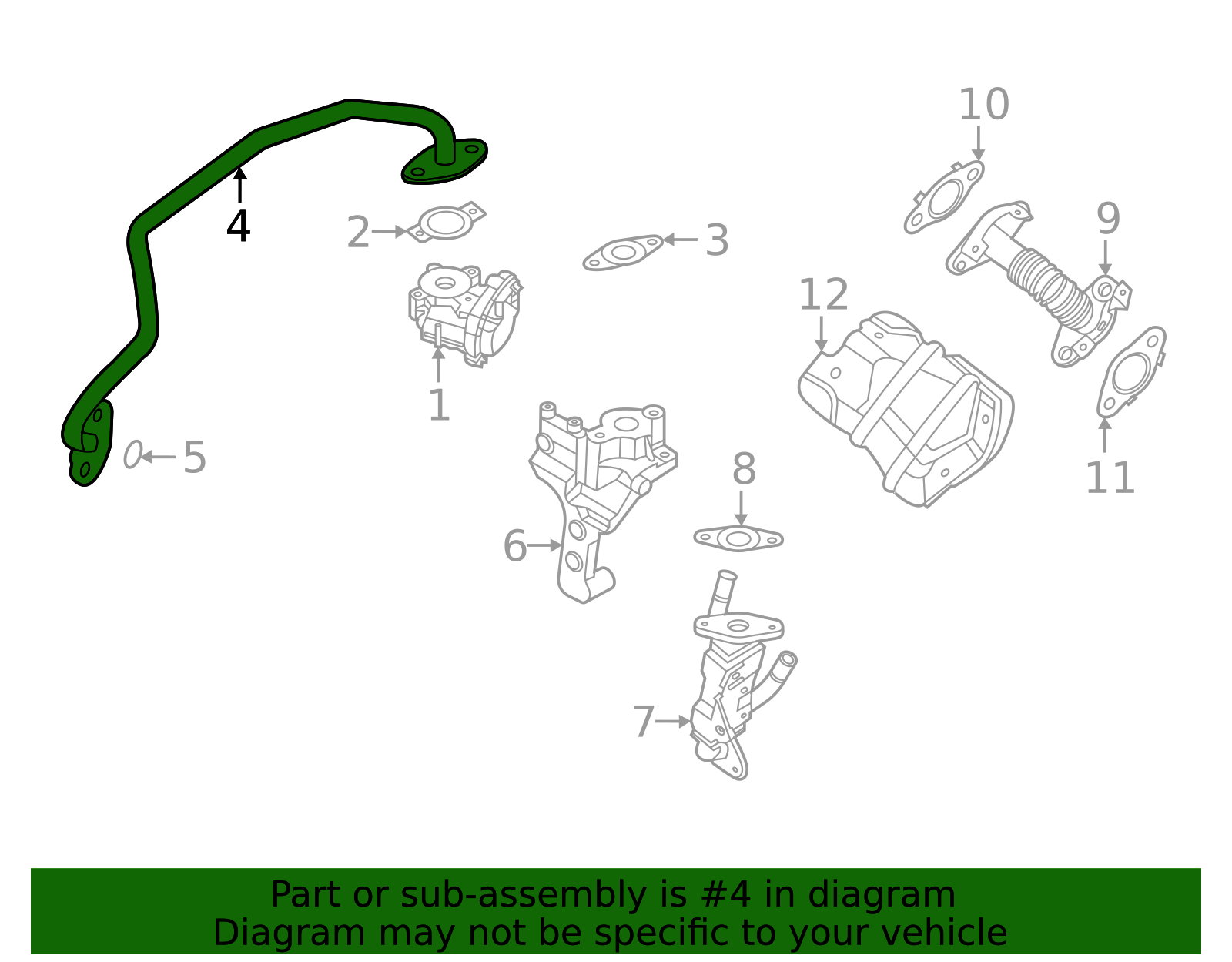 10

4

2

3

9

12

1

5

8

11

6

7

Part or sub-assembly is #4 in diagram
Diagram may not be specific to your vehicle