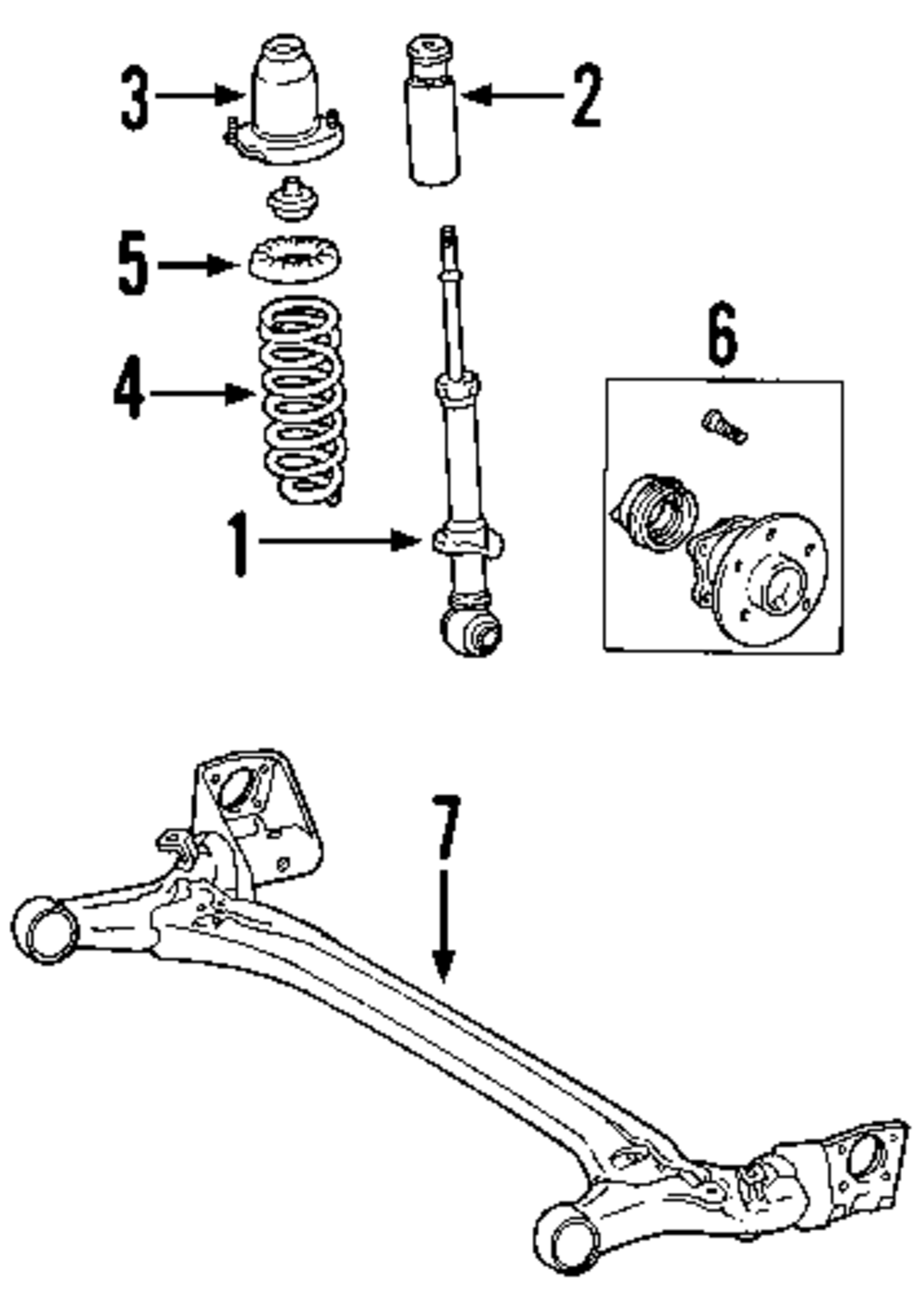 3
2
5
6
4
1
7