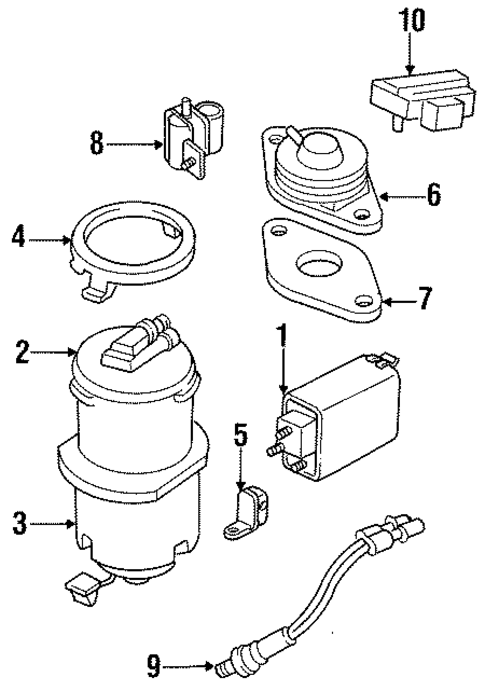 10
8
6
4
7
2
1
5
3
9