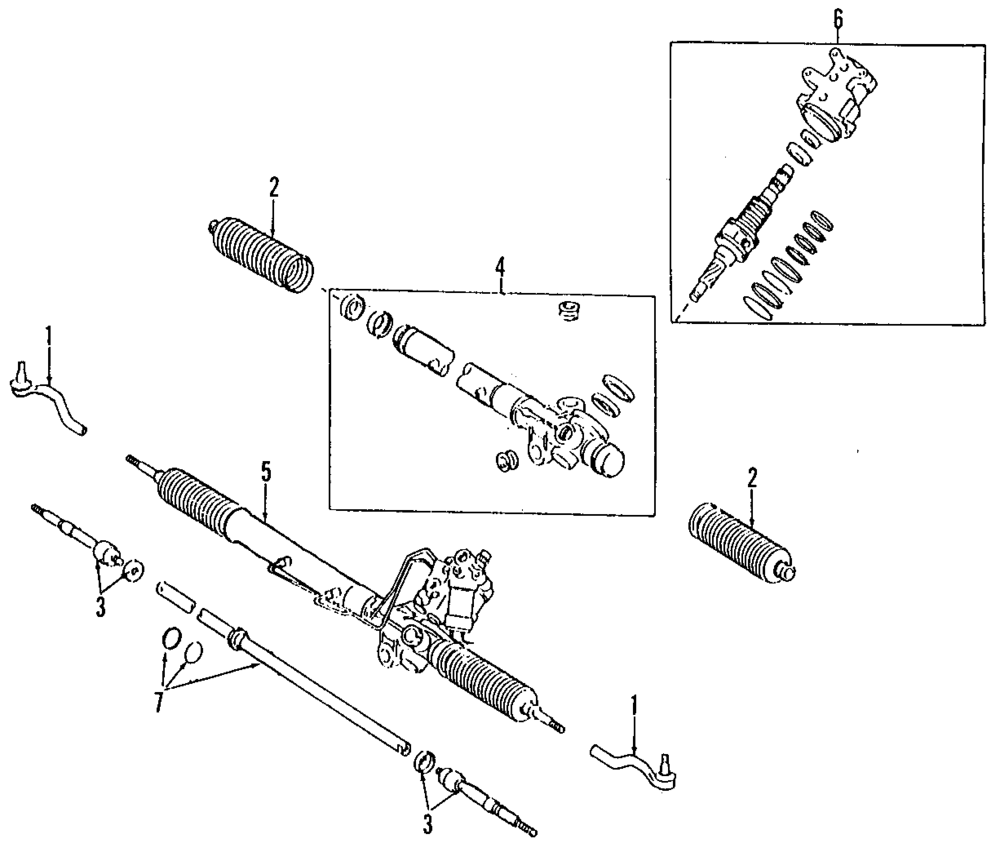 6
2
4
1
5
2
3
7
1
3