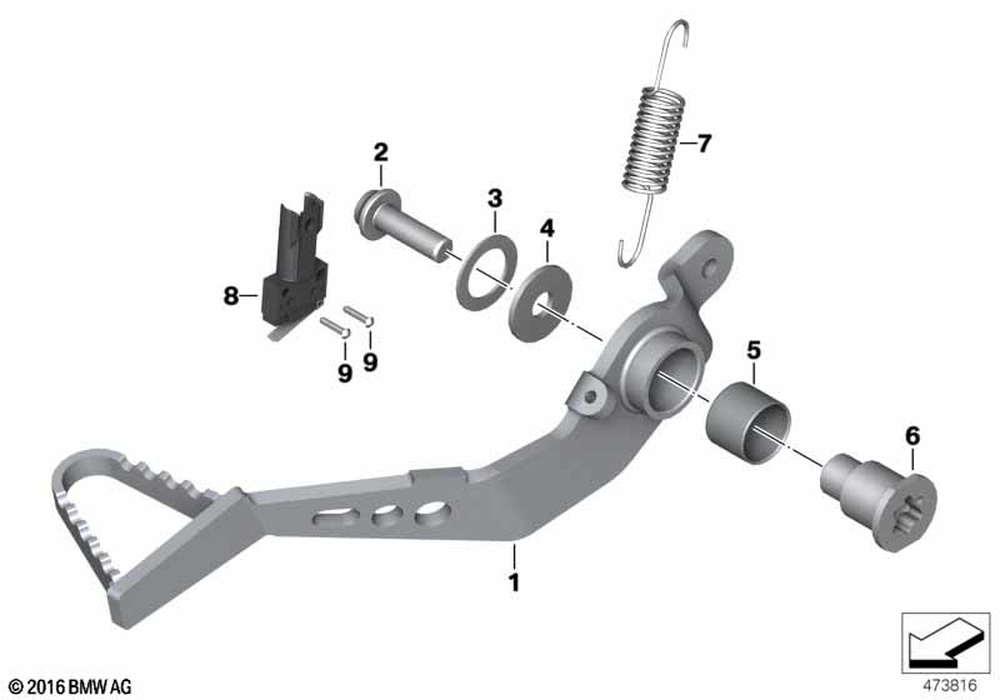 7
2
3
4
8
9
9
5
6
1
© 2016 BMW AG
473816