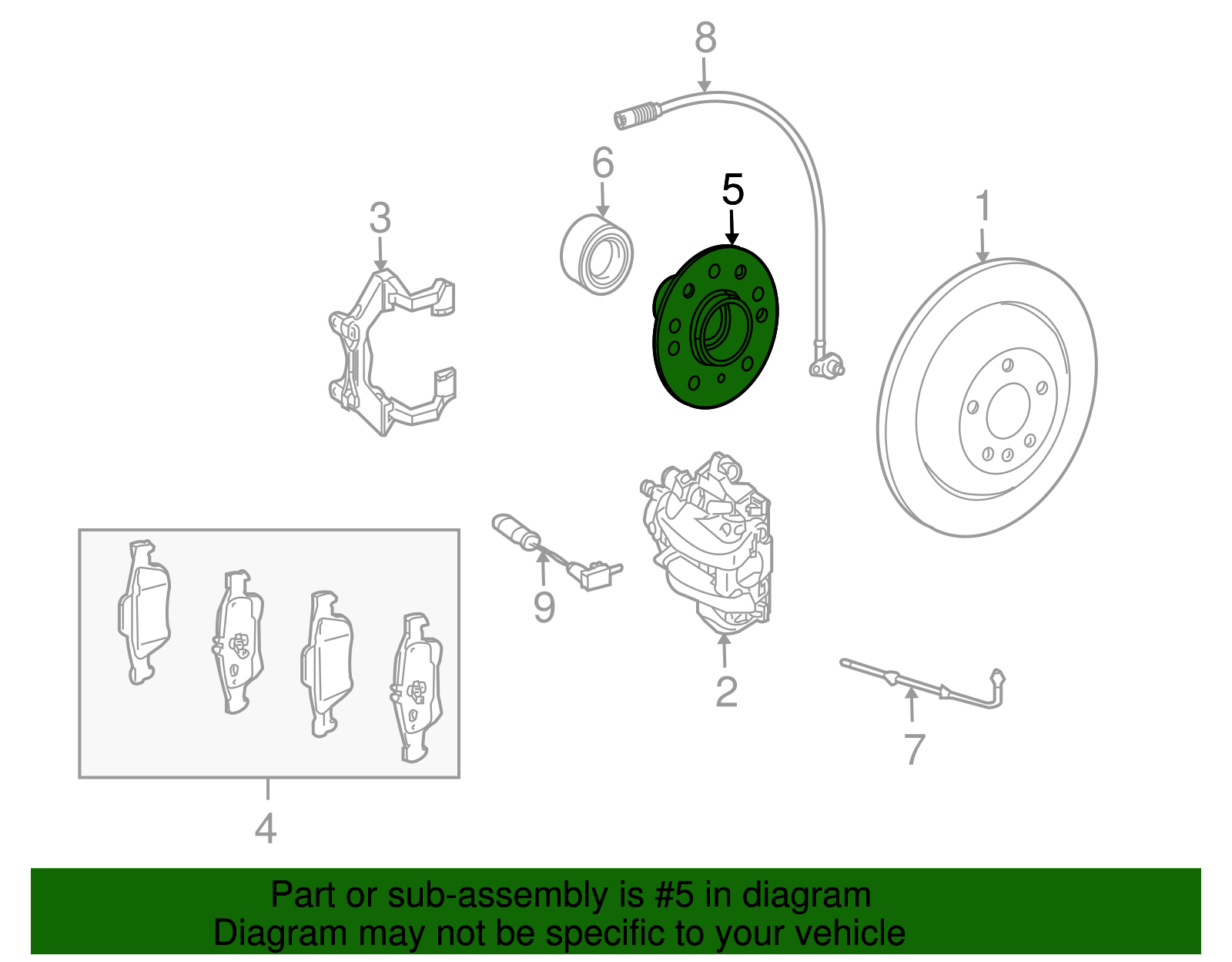 8
6
5
3
1
9
2
7
4

Part or sub-assembly is #5 in diagram
Diagram may not be specific to your vehicle