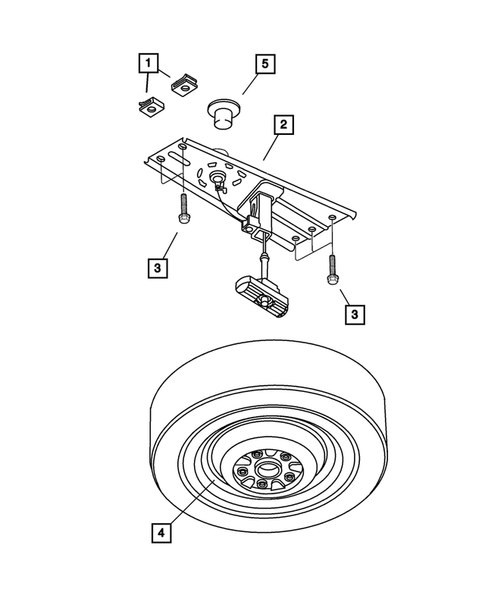 1
5
2
3
3
4