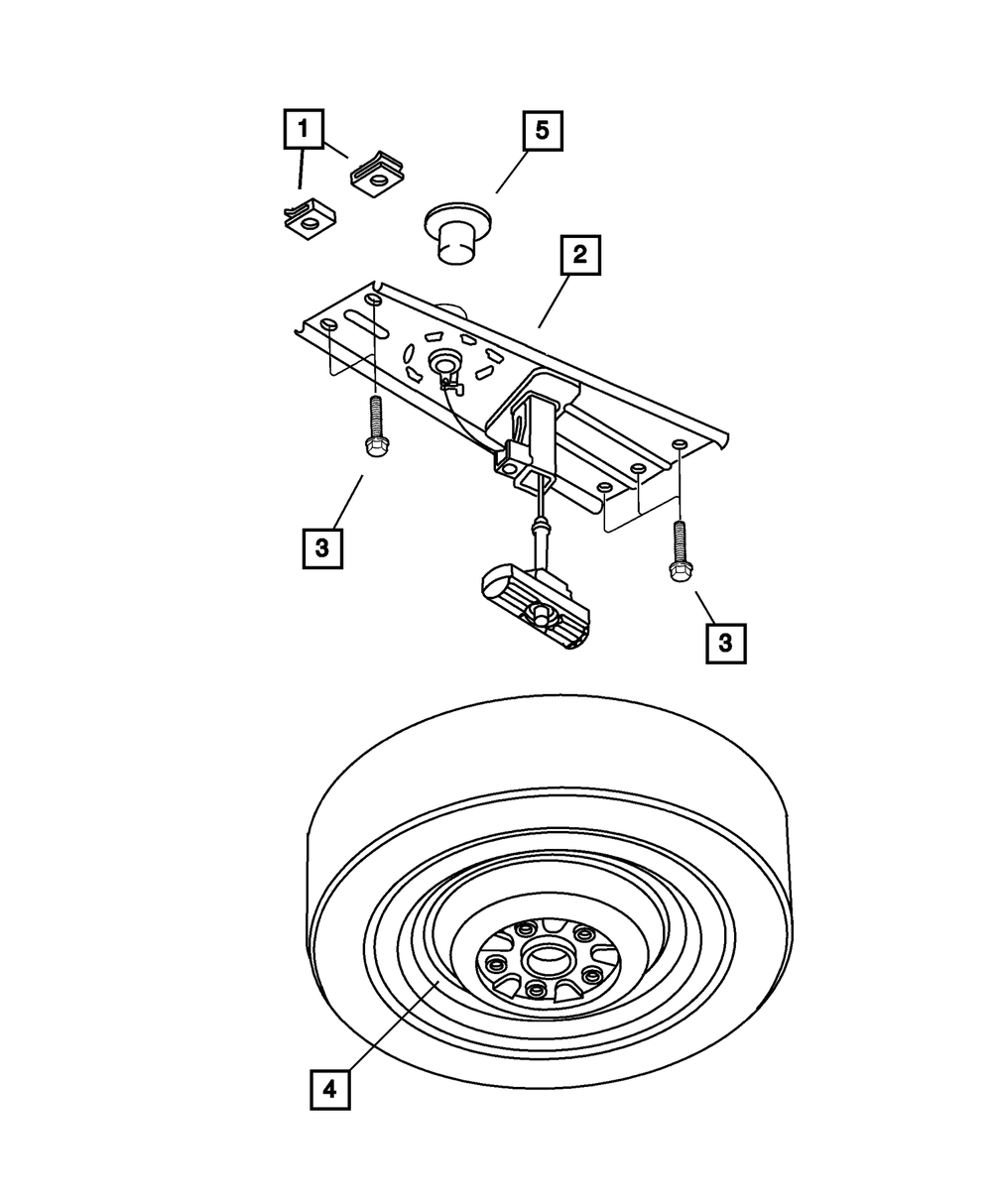 1
5
2
3
3
4