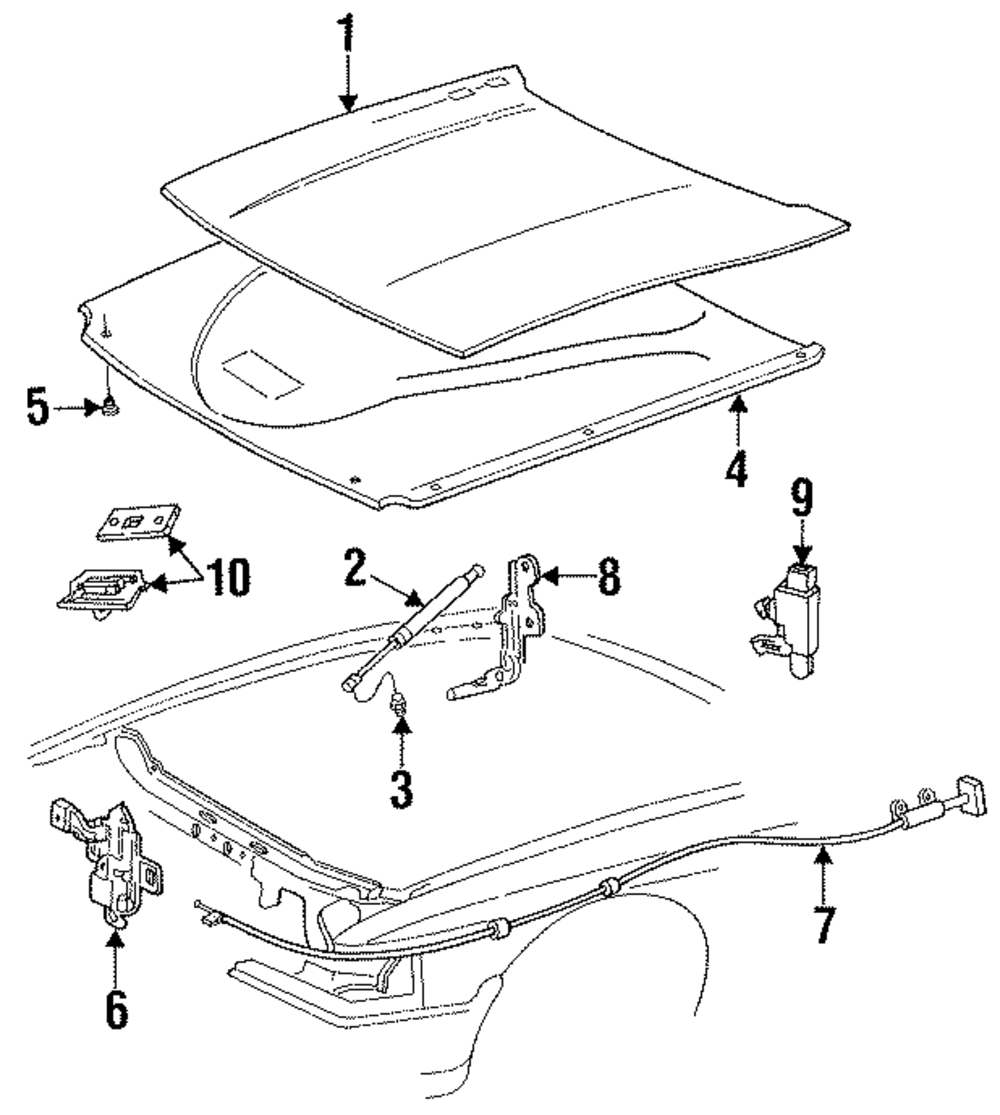 1
5
4
9
10
2
8
3
6
7