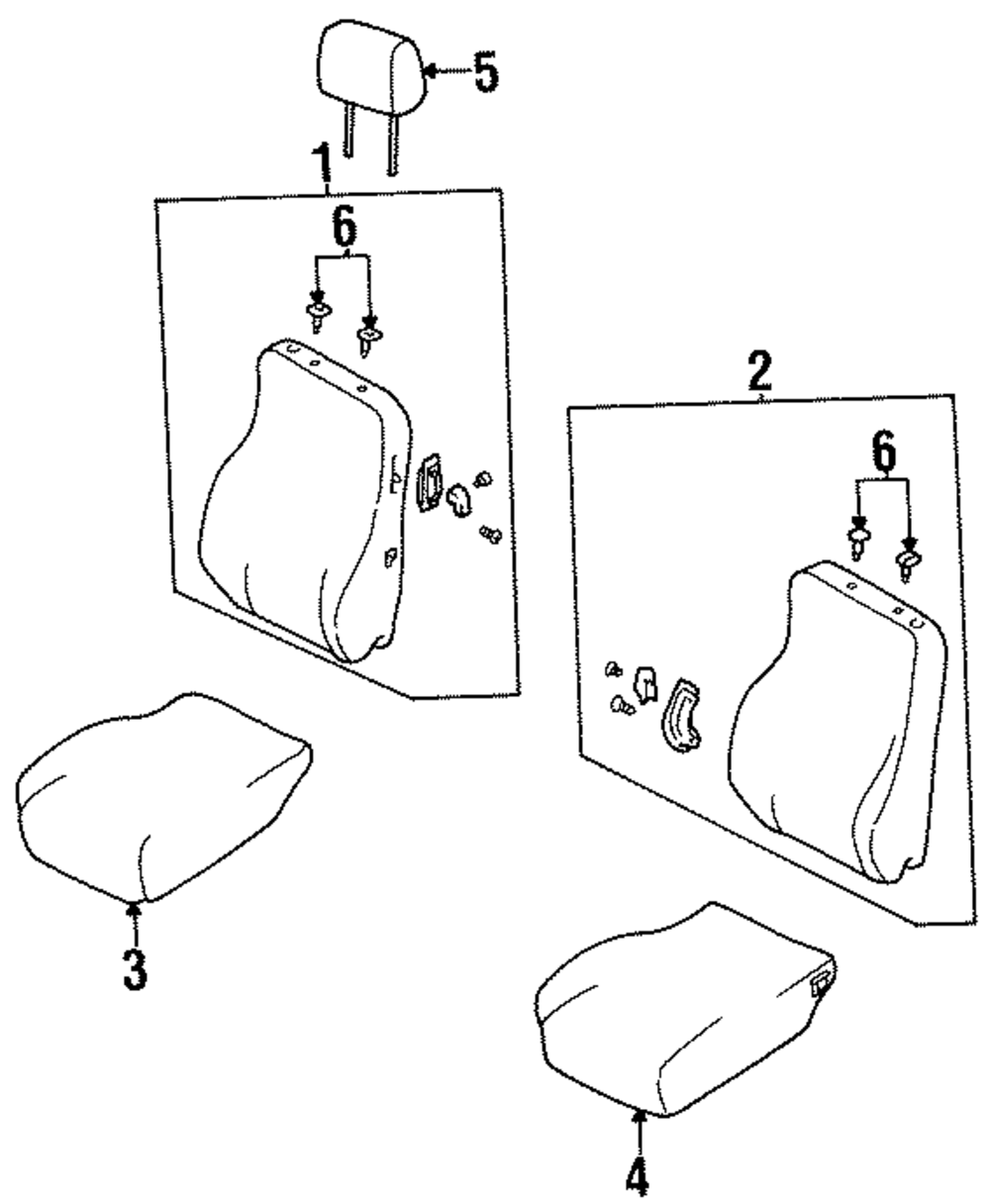 5
1
6
2
6
3
4