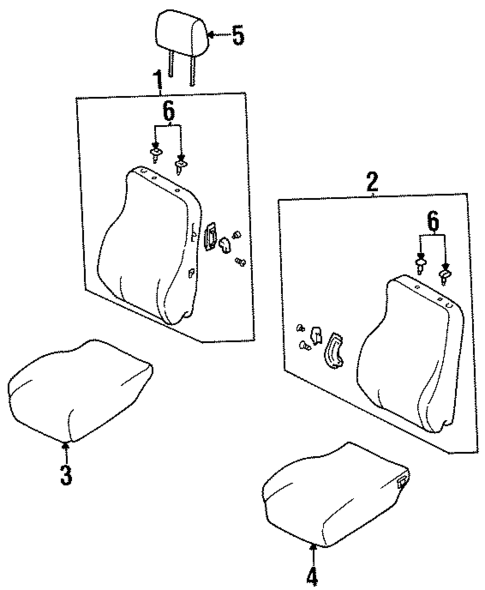 5
1
6
2
6
3
4