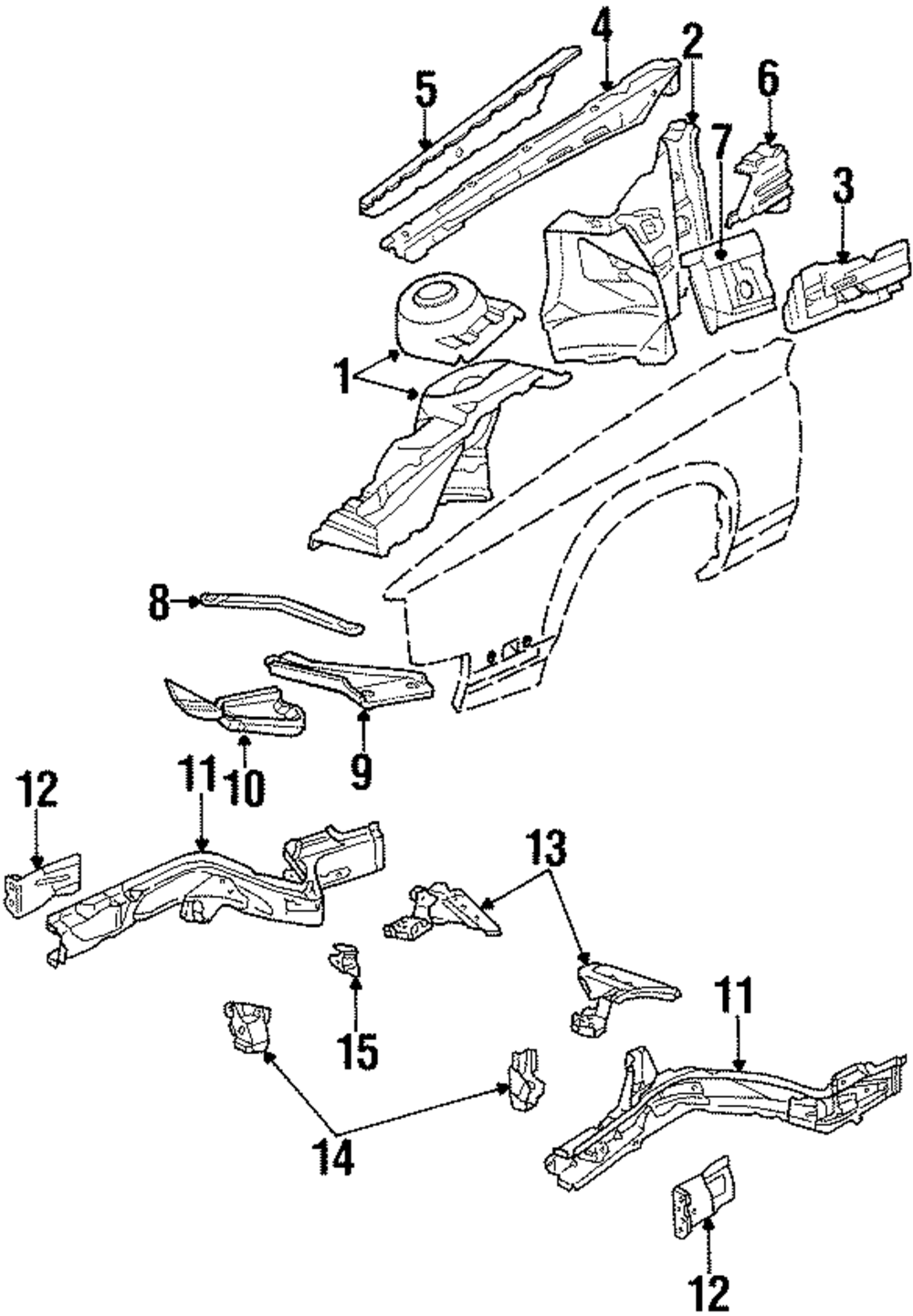 5
4
2
6
7
3
1
8
9
10
11
12
13
15
14
11
12