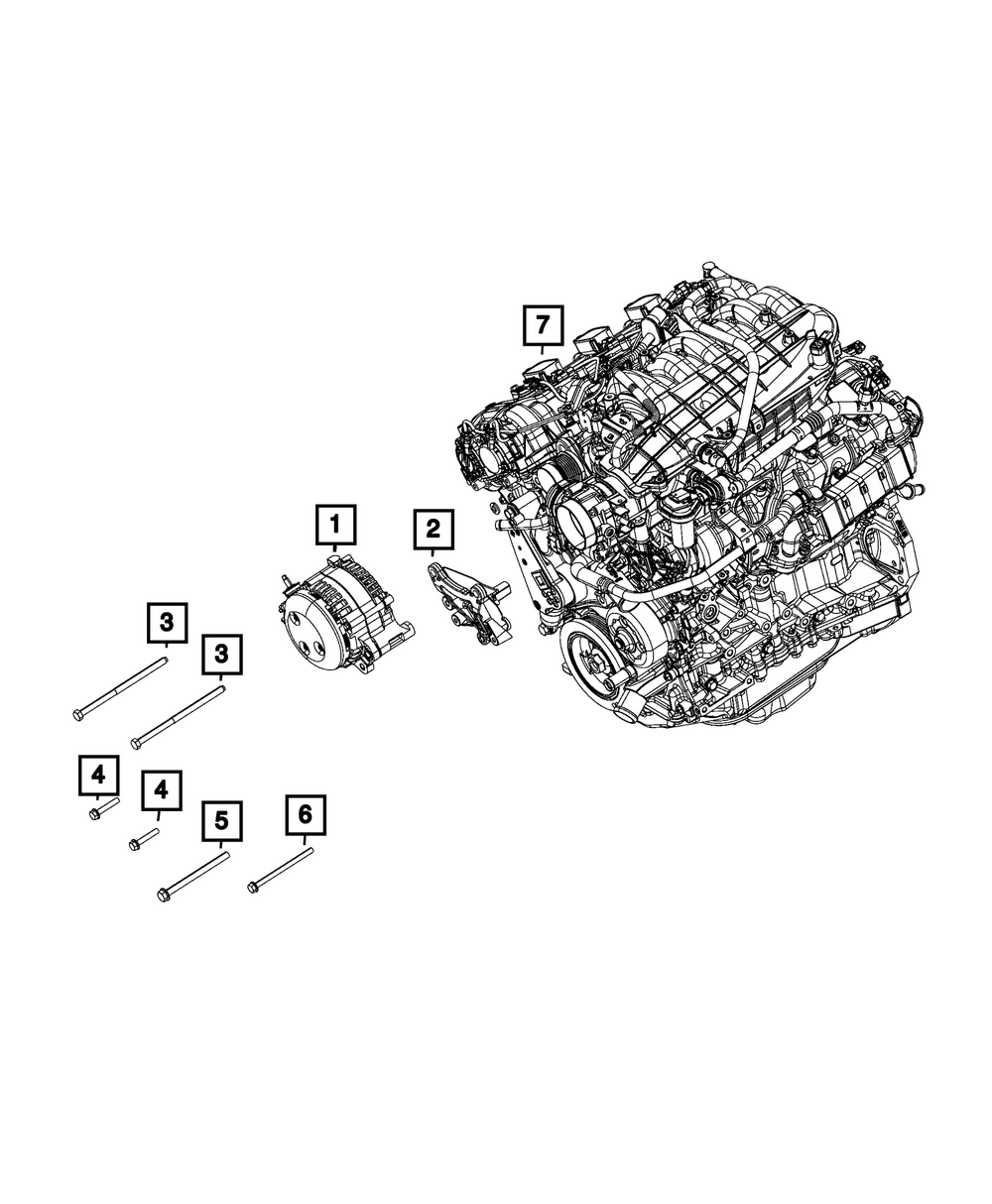 7

1

2

3

3

4

4

5

6