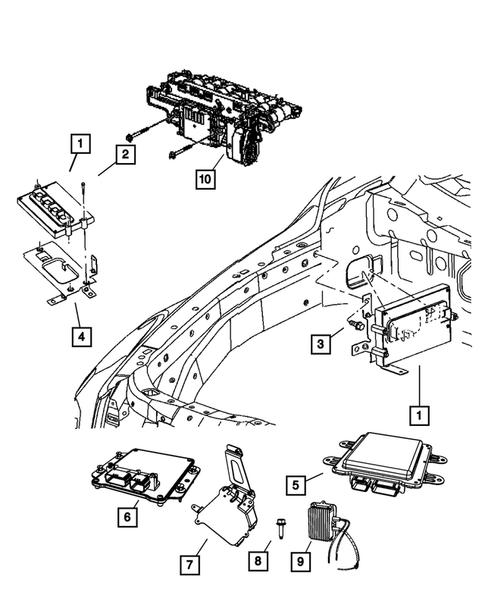 1
2
10
4
3
1
5
6
7
8
9