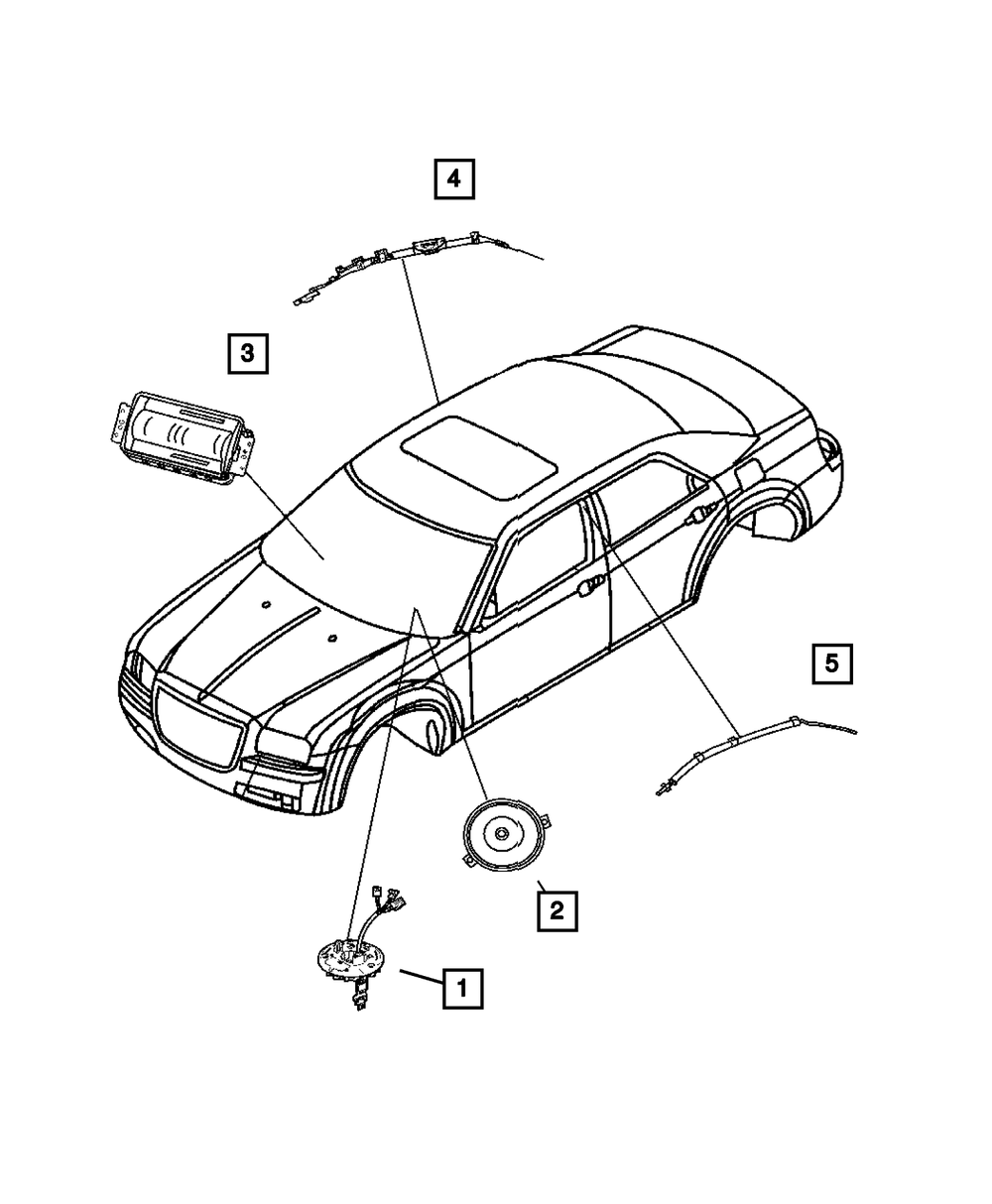 4

3

5

2

1