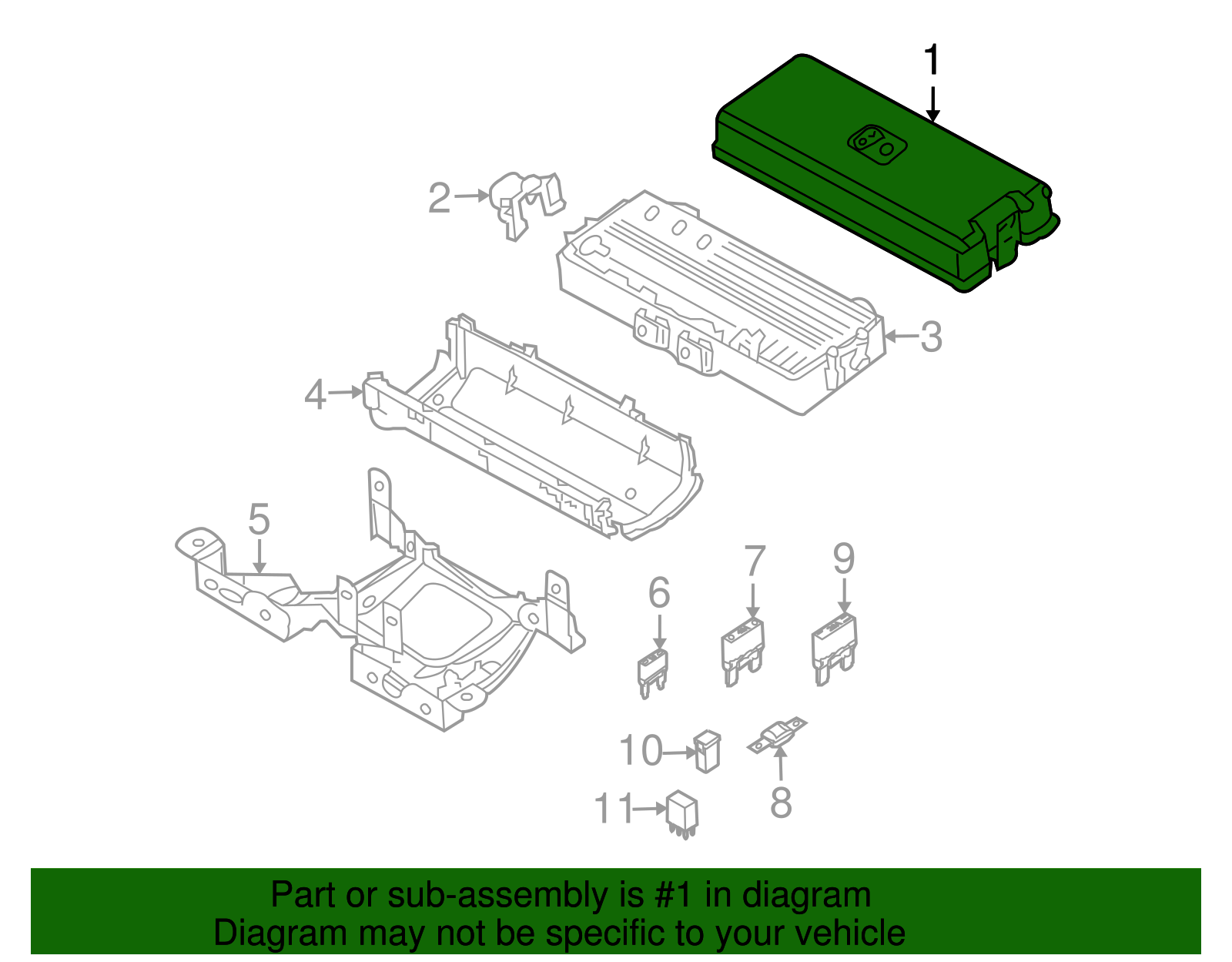 1

2

3

4

5

6

7

9

10

8

11

Part or sub-assembly is #1 in diagram
Diagram may not be specific to your vehicle