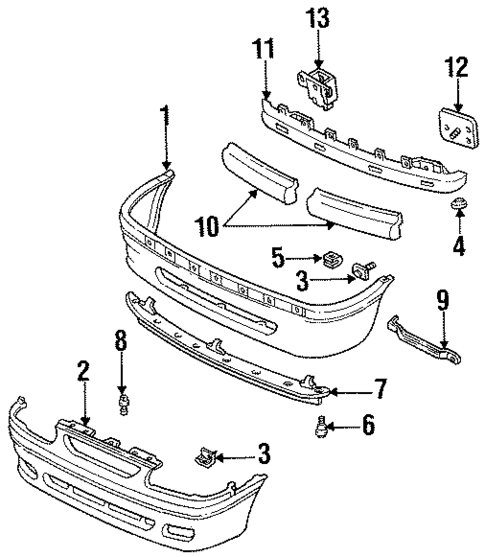 13
11
12
1
10
4
5
3
9
8
2
7
6
3