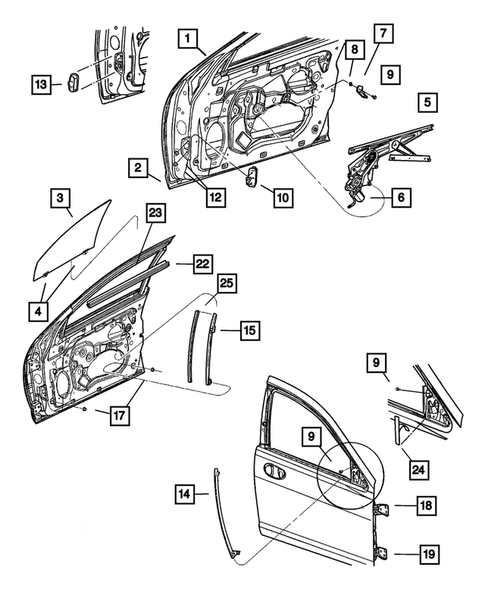 13
1
8
7
9
5
2
12
10
6
3
23
22
4
25
15
17
9
9
24
14
18
19