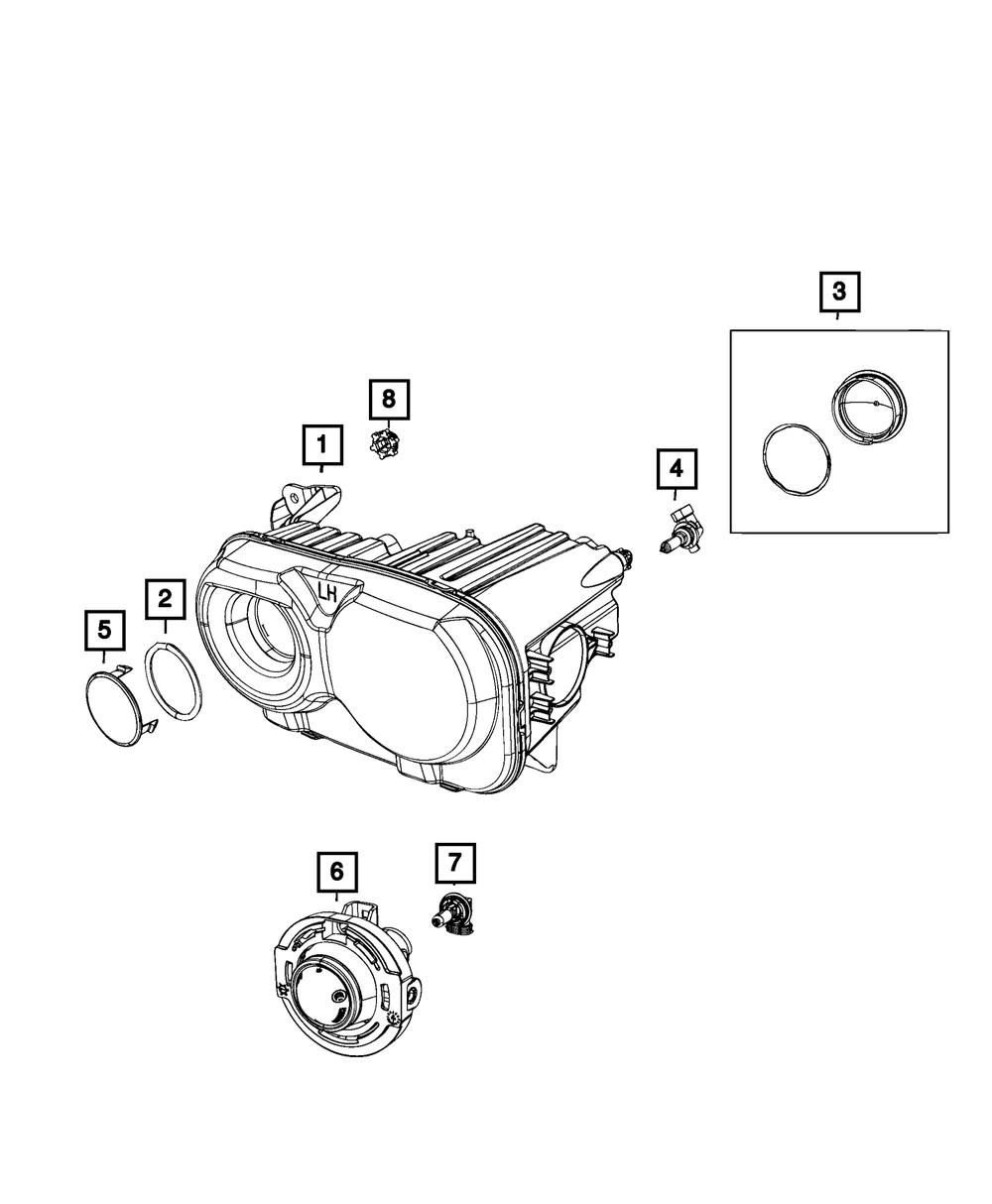 3
8
1
4
LH
2
5
6
7