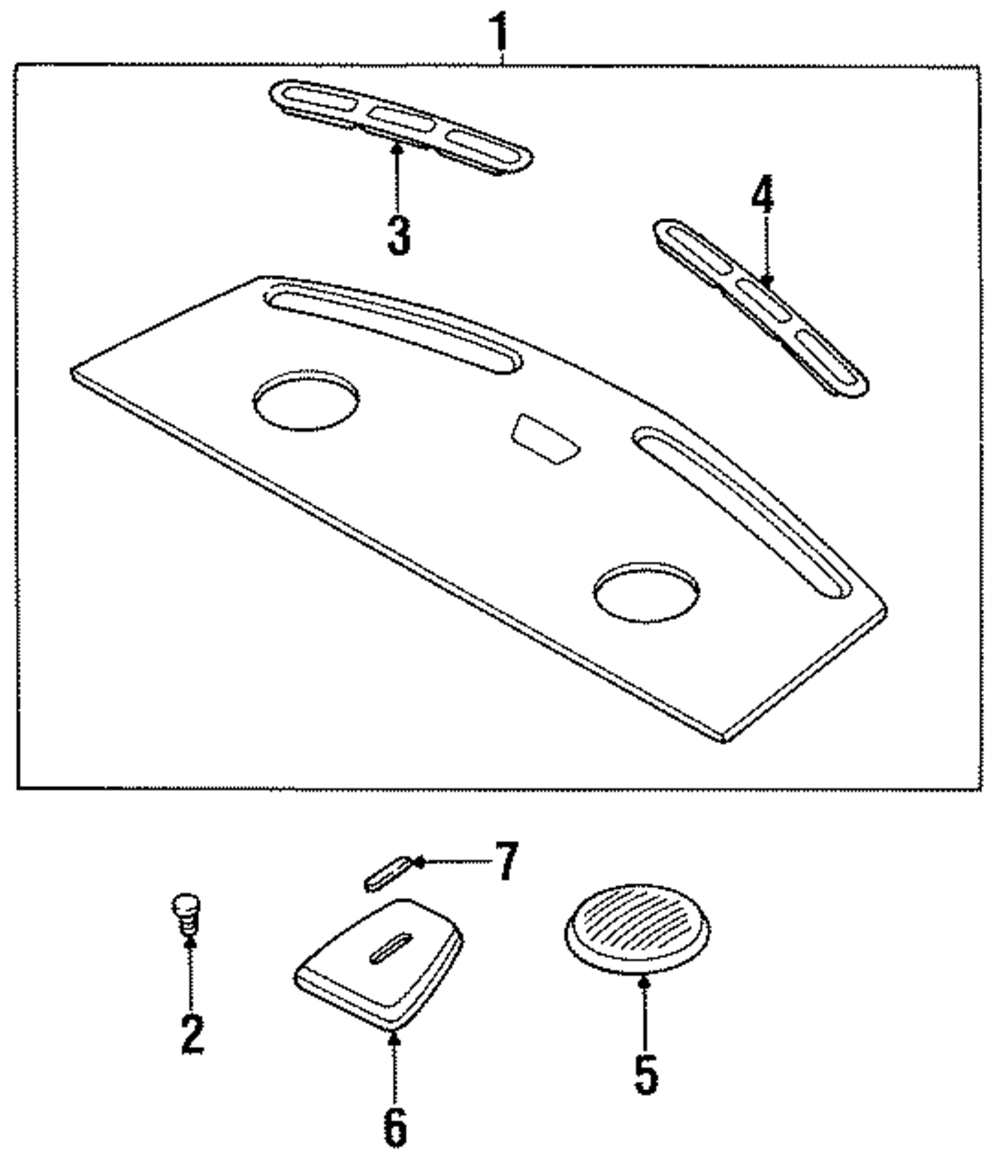 1
3
4
7
2
6
5