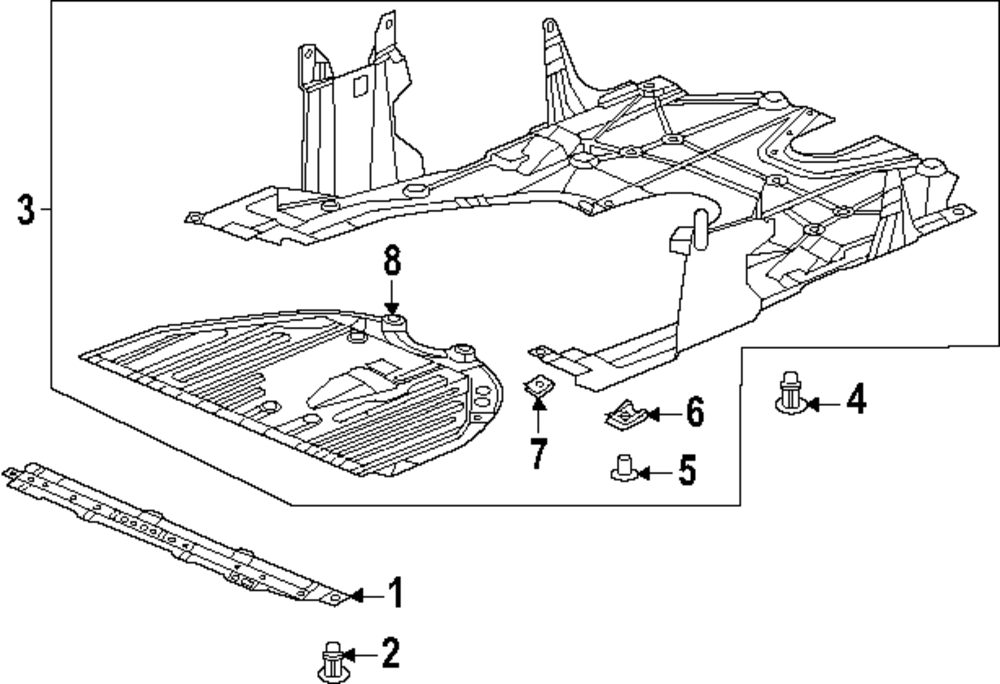 3
8
4
6
7
5
1
2