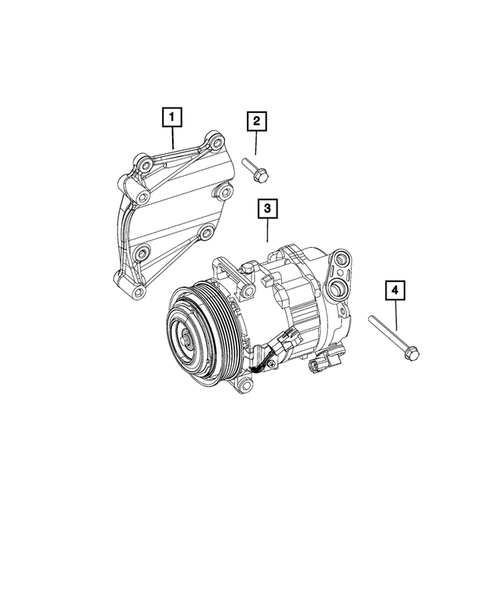 1
2
3
4