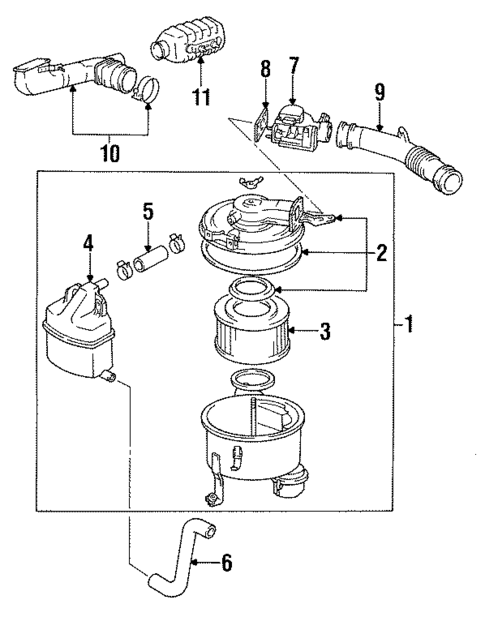 11
8
7
9
10
5
4
2
3
1
6