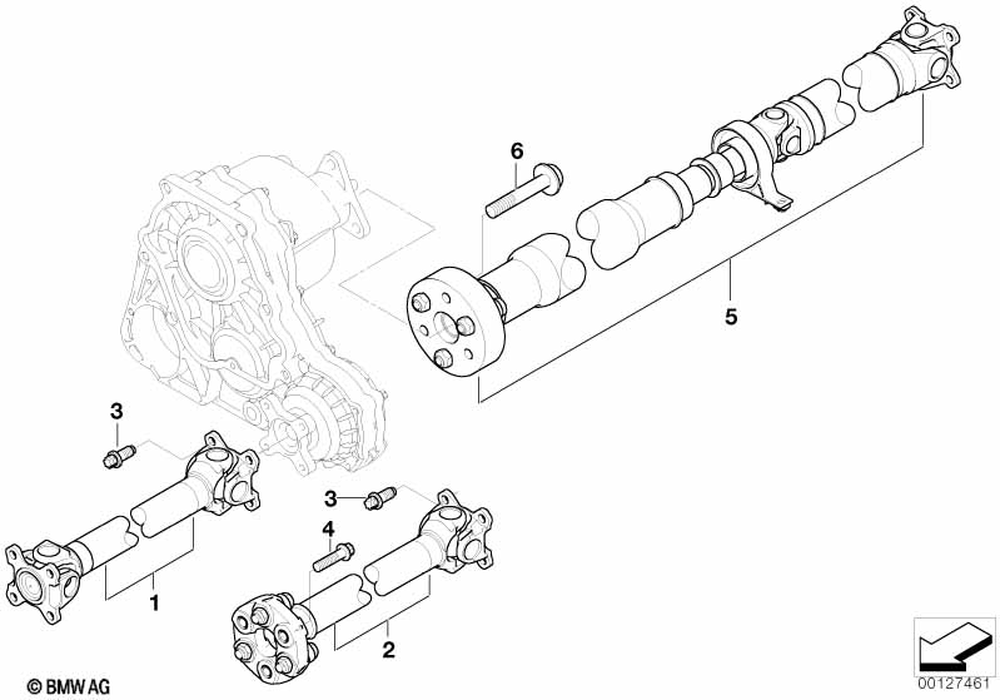 6
5
3
3
4
1
2
© BMW AG
00127461