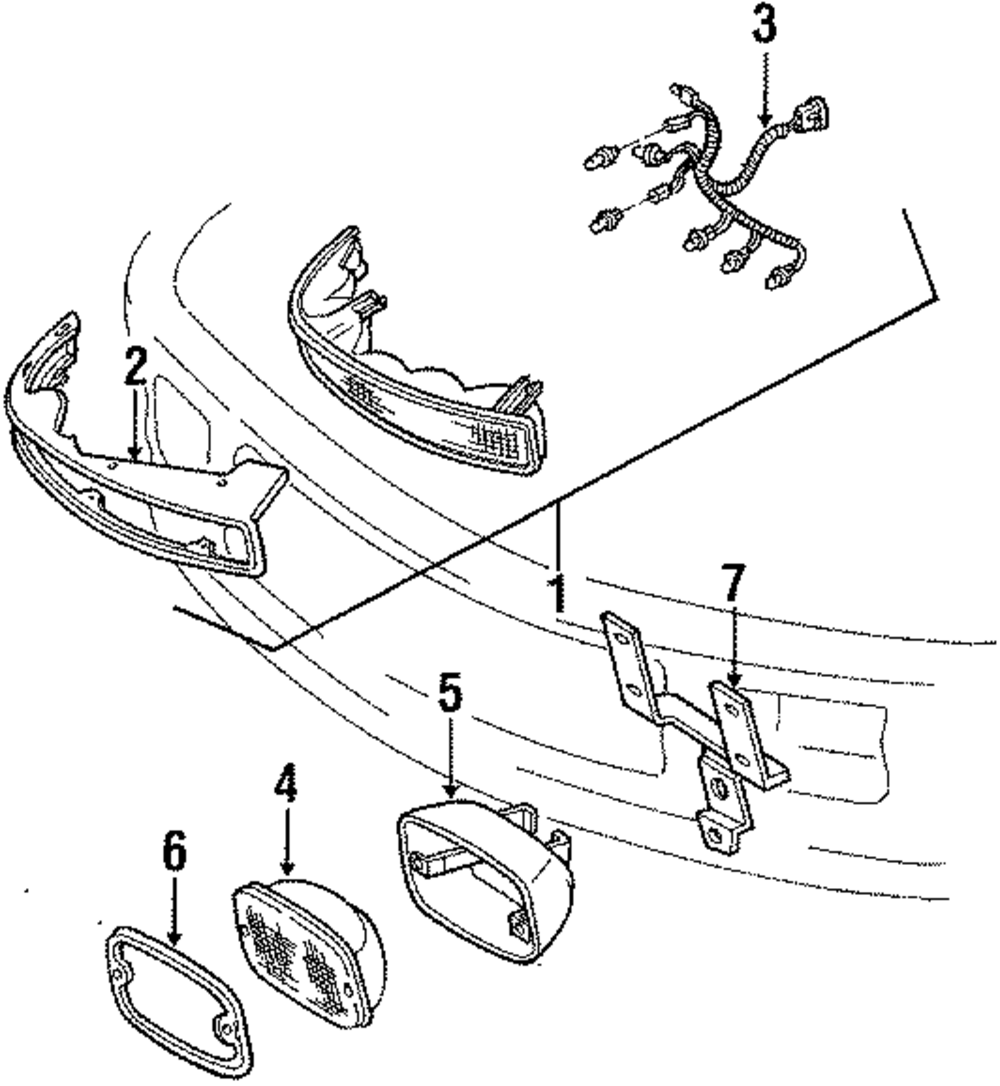 3
2
1
7
5
4
6