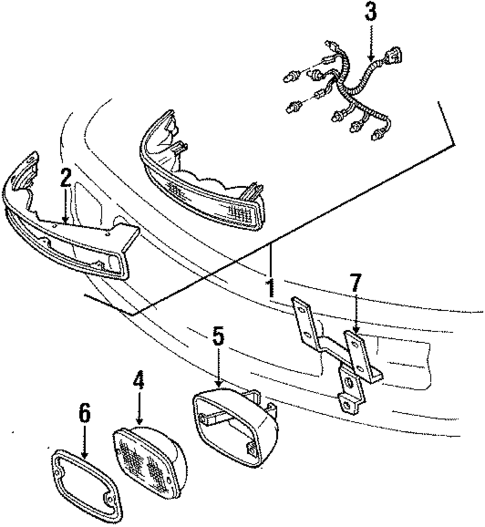 3
2
1
7
5
4
6