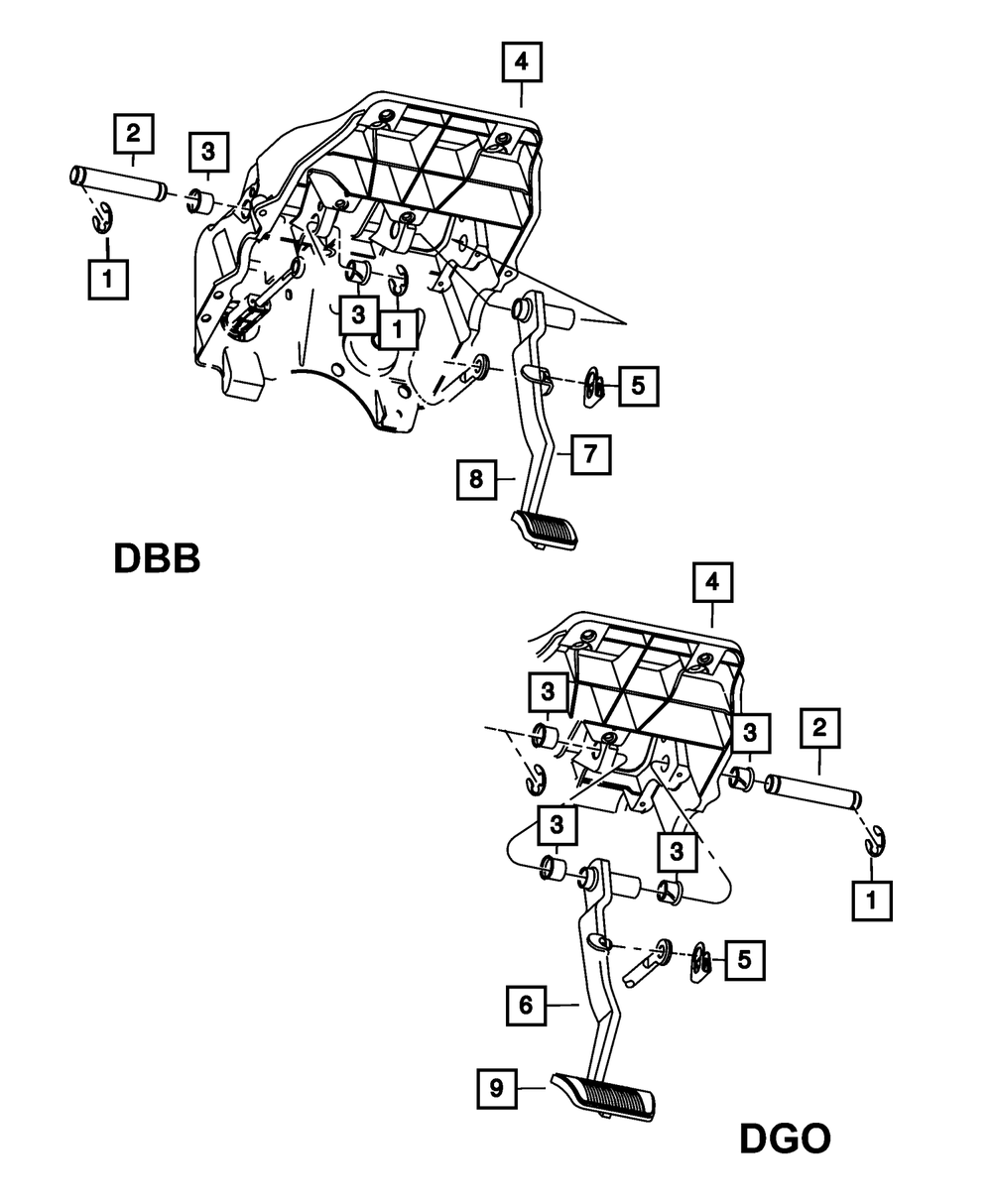 4
2
3
1
3
1
5
7
8
DBB
4
3
3
2
3
3
1
5
6
9
DGO