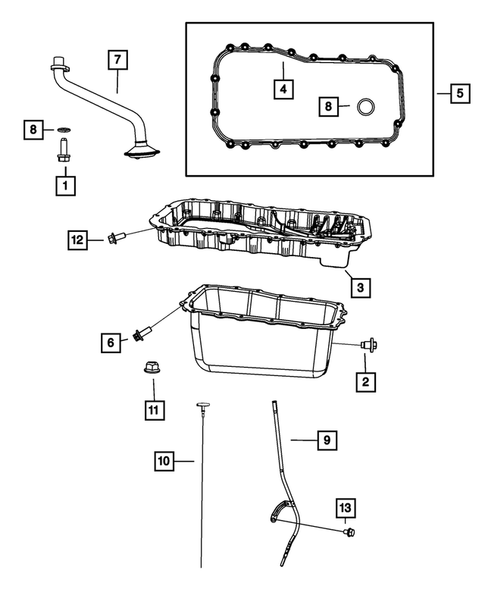 7
4
5
8
8
1
12
3
6
2
11
9
10
13