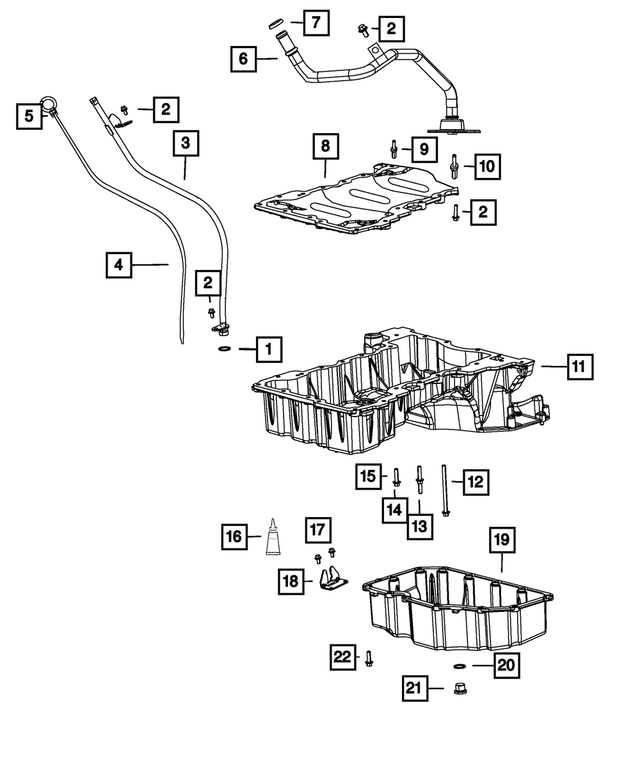 7
2
6
5
2
3
8
9
10
2
4
2
1
11
15
12
14
13
16
17
19
18
22
20
21