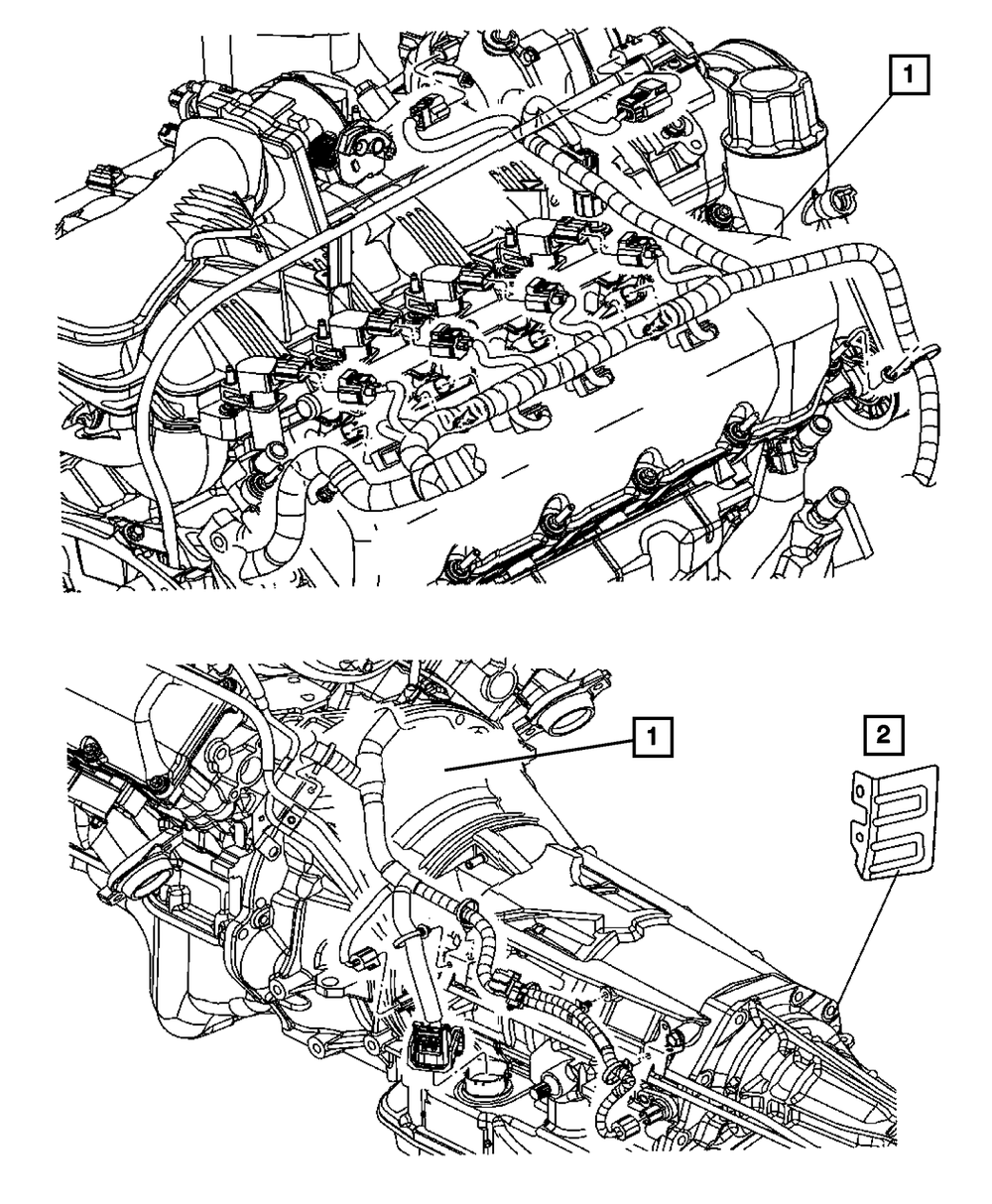 1

1

2