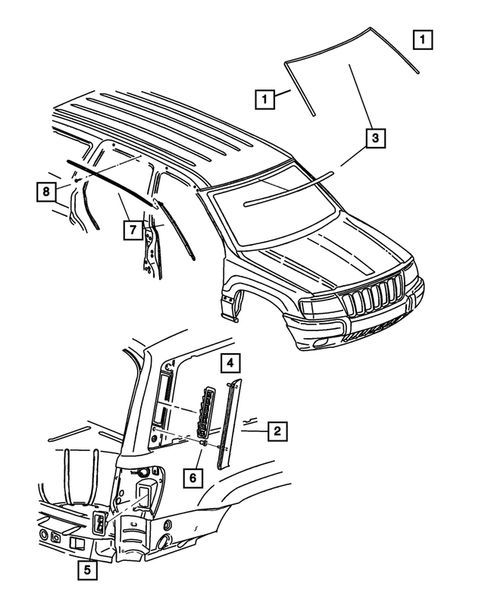 1
1
3
8
7
4
2
6
5