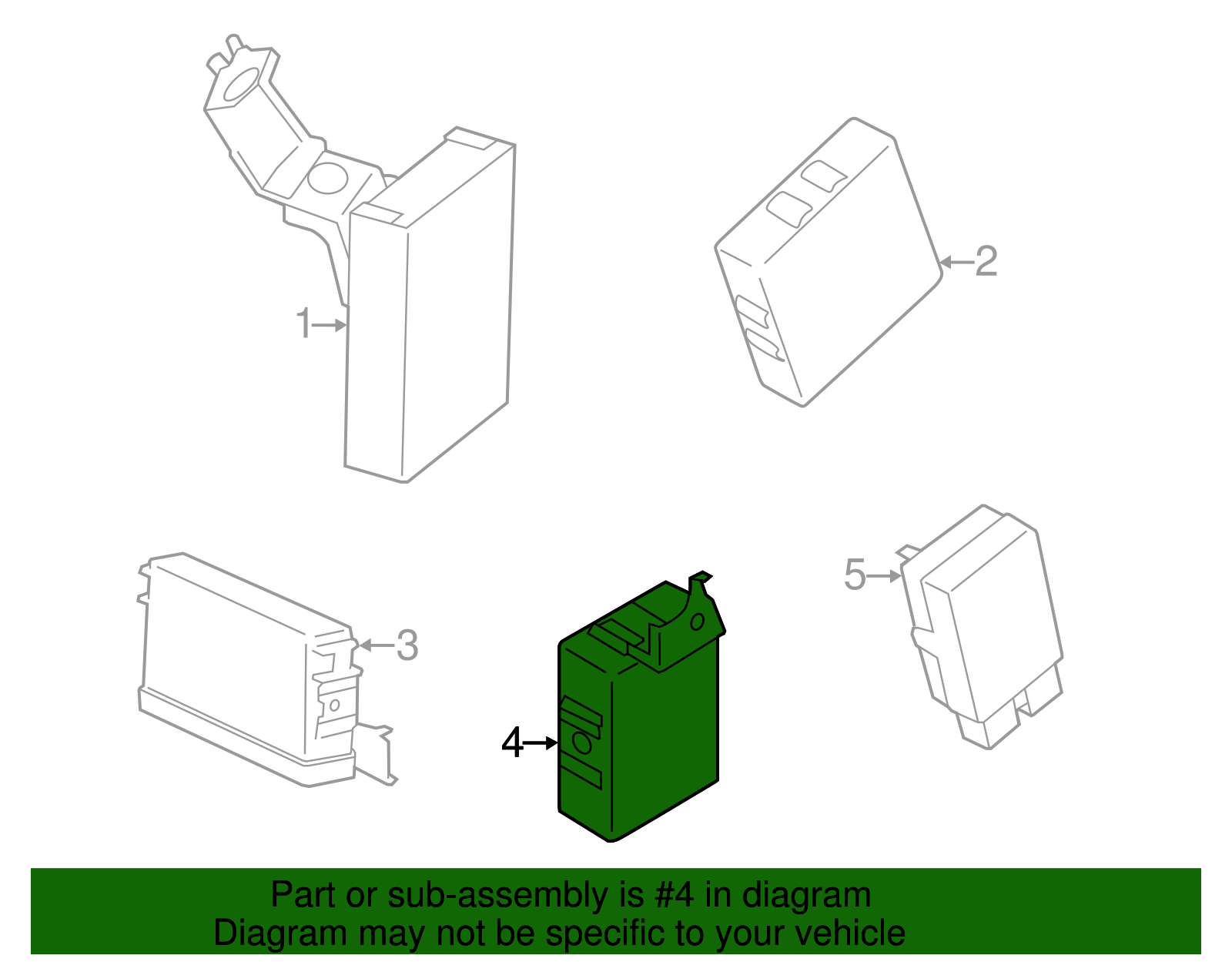 1
2
3
4
5

Part or sub-assembly is #4 in diagram
Diagram may not be specific to your vehicle