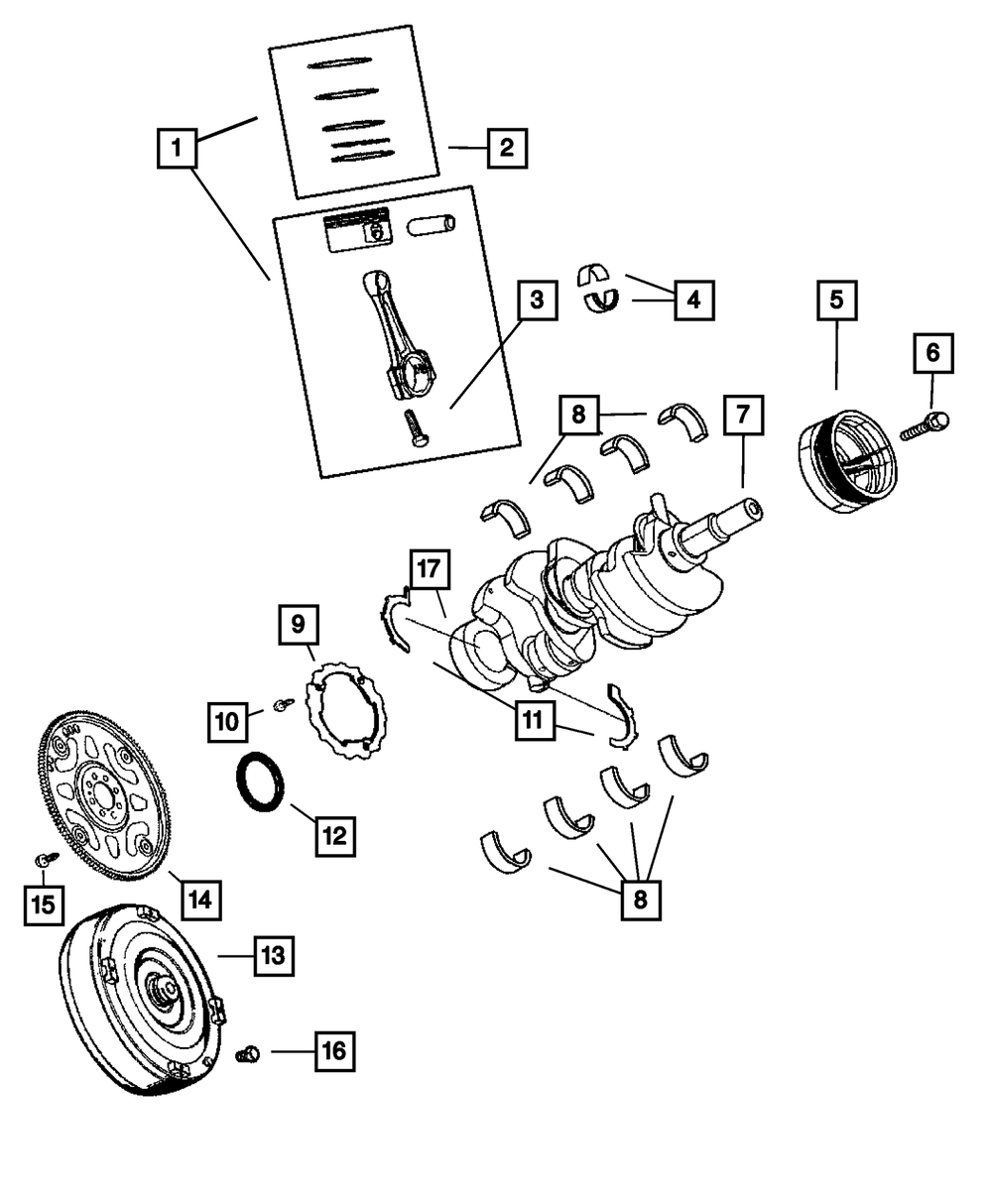 1
2
3
4
5
6
8
7
17
9
10
11
12
8
14
15
13
16