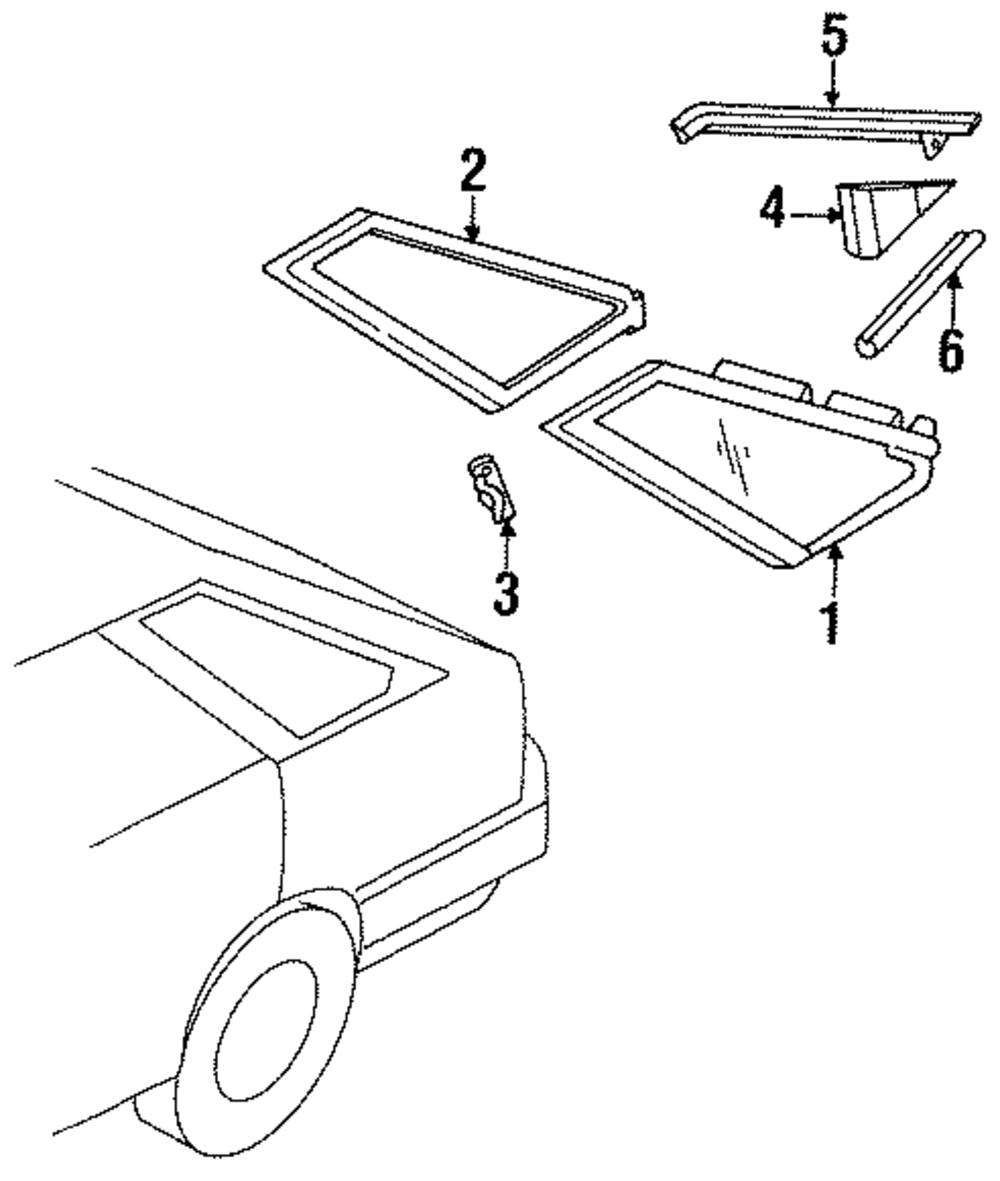 5
2
4
6
3
1