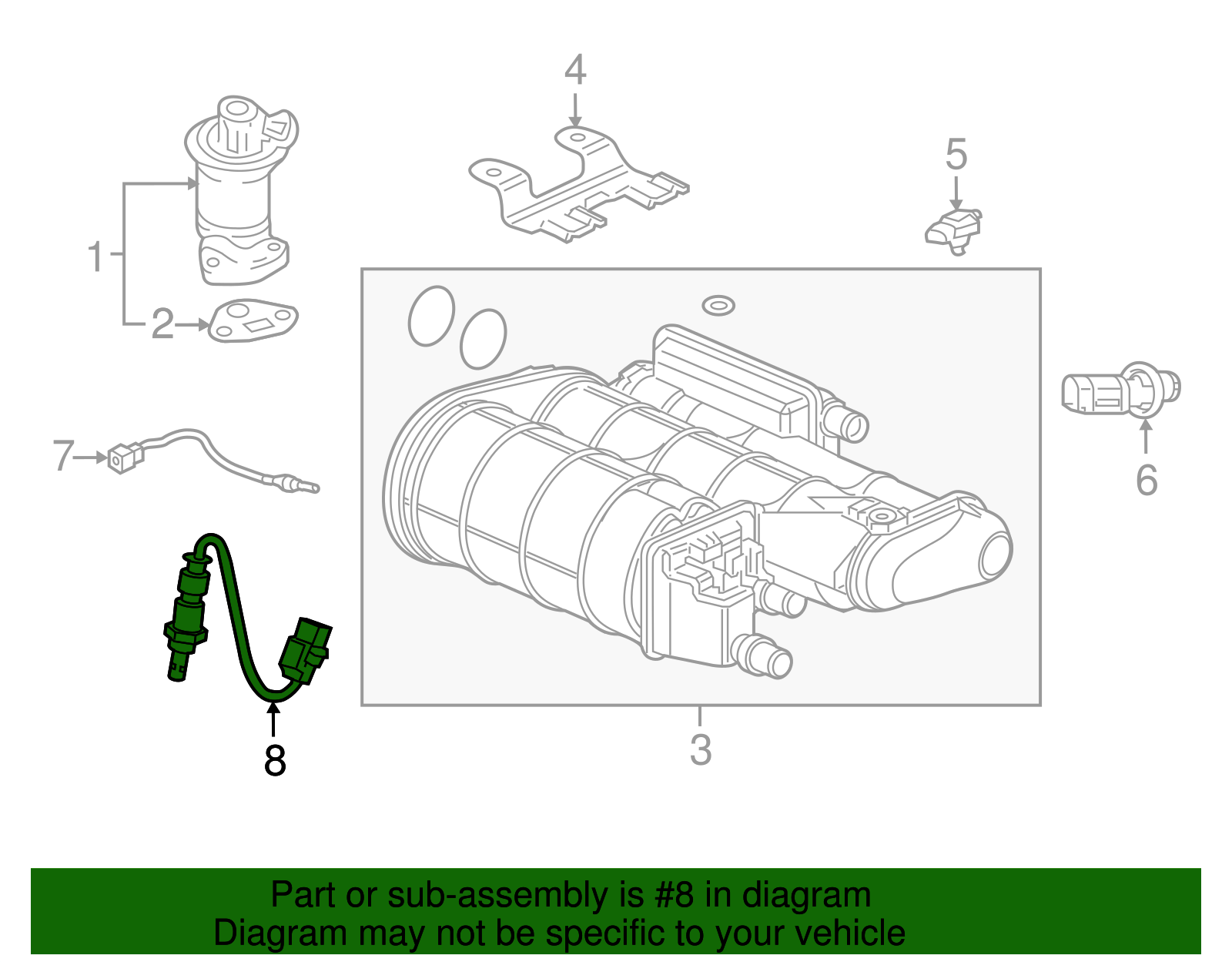 4
5
1
2
7
6
8
3
Part or sub-assembly is #8 in diagram
Diagram may not be specific to your vehicle