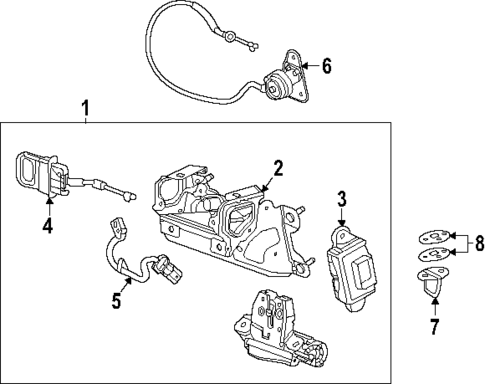 6
1
2
3
4
8
5
7