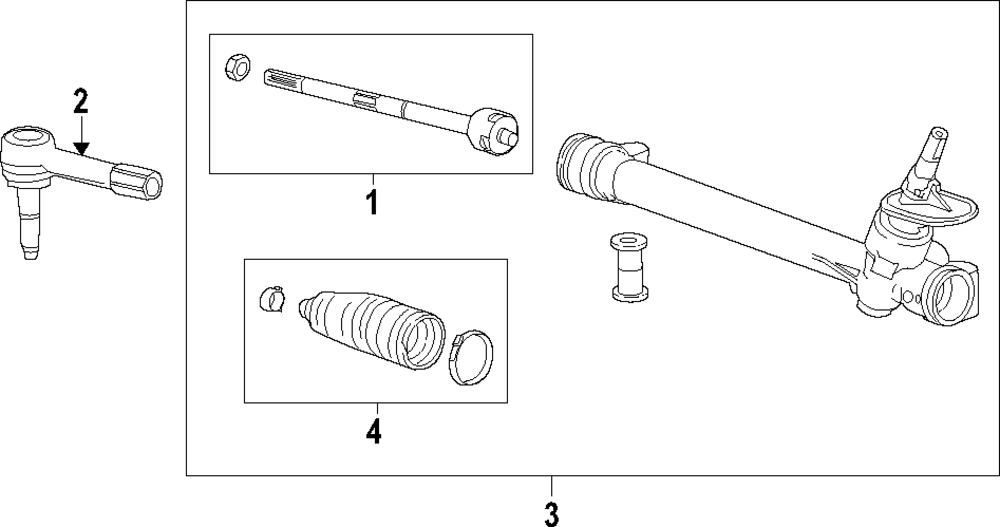 2

1

4

3