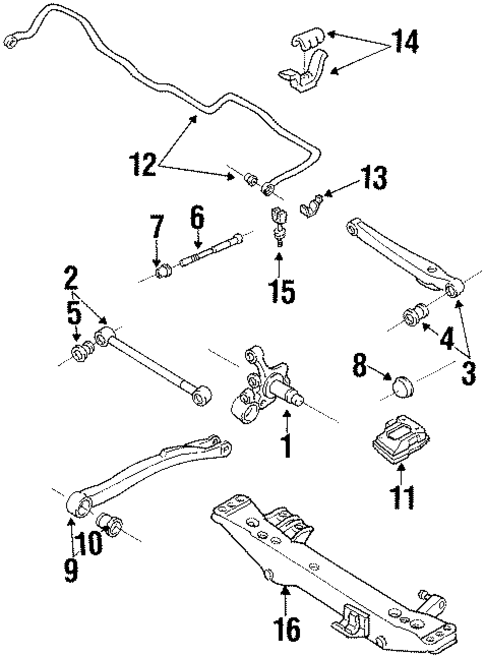 14
12
13
7
6
15
2
5
4
3
8
1
11
10
9
16