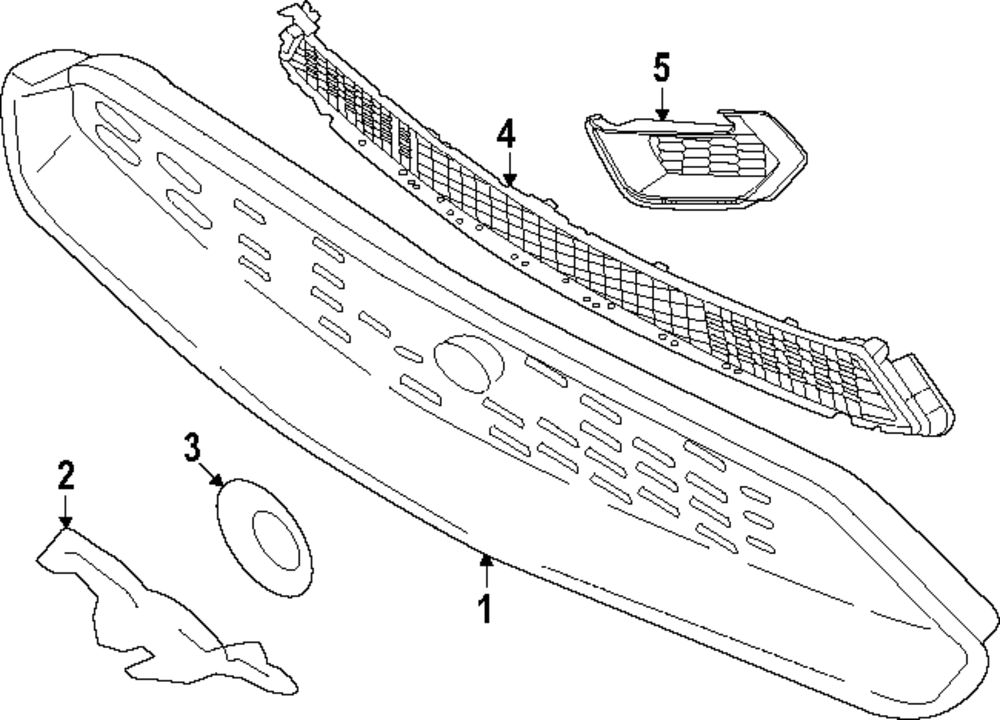 5
4
3
2
1