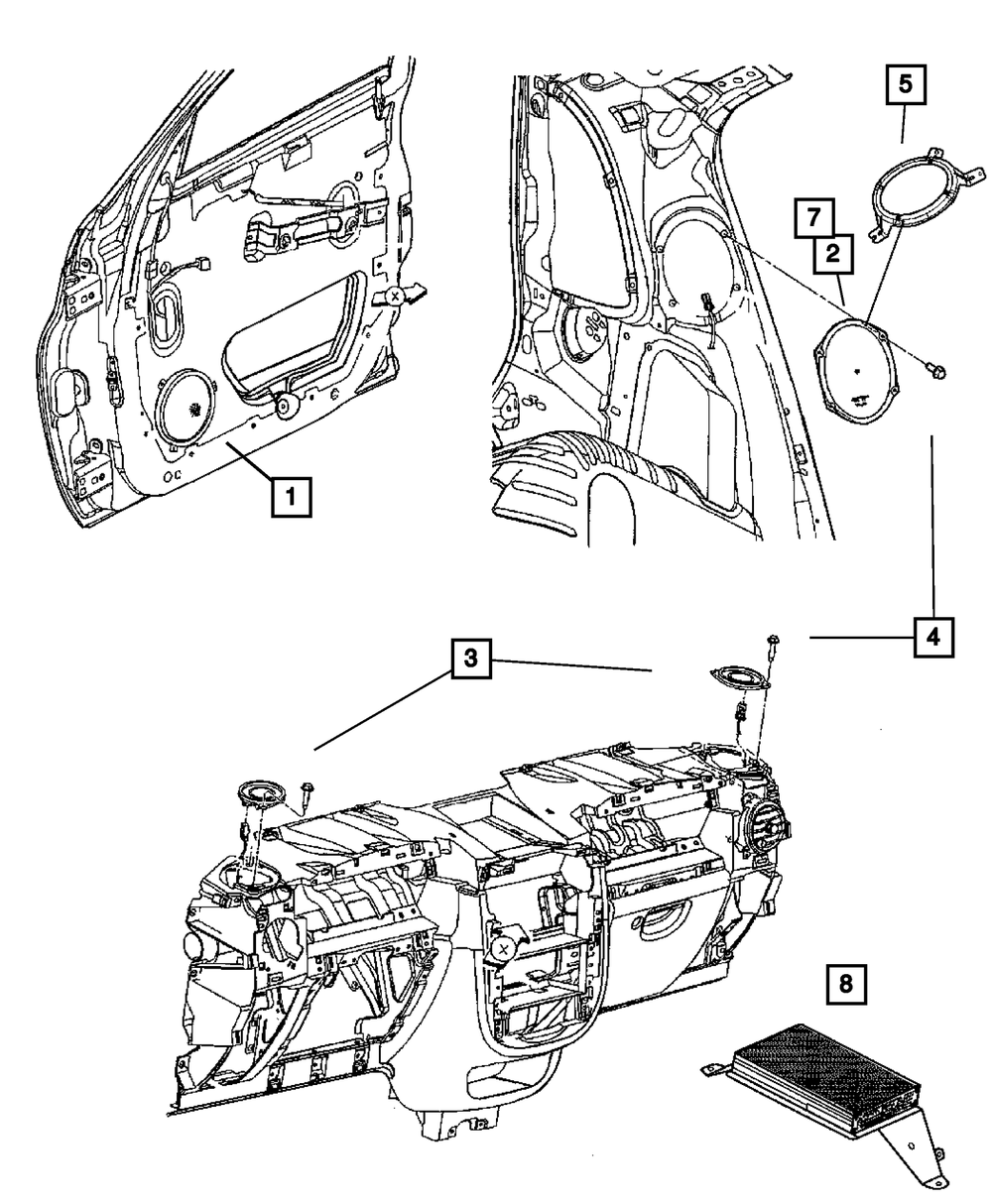 5
7
2
1
4
3
8