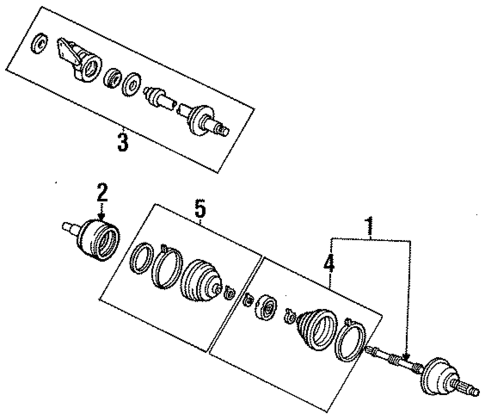 3
2
5
1
4