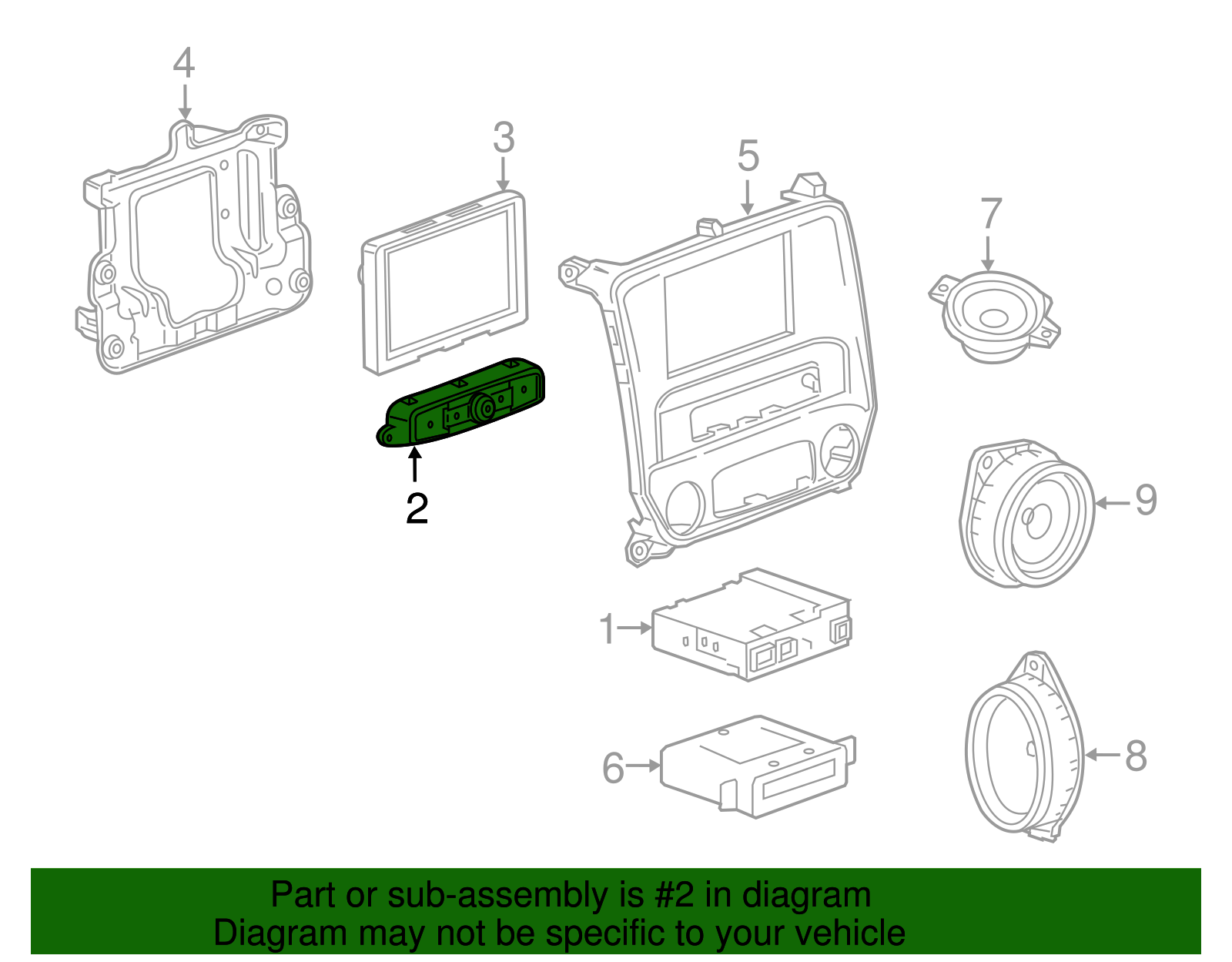 4

3

5

7

2

9

1

6

8

Part or sub-assembly is #2 in diagram
Diagram may not be specific to your vehicle