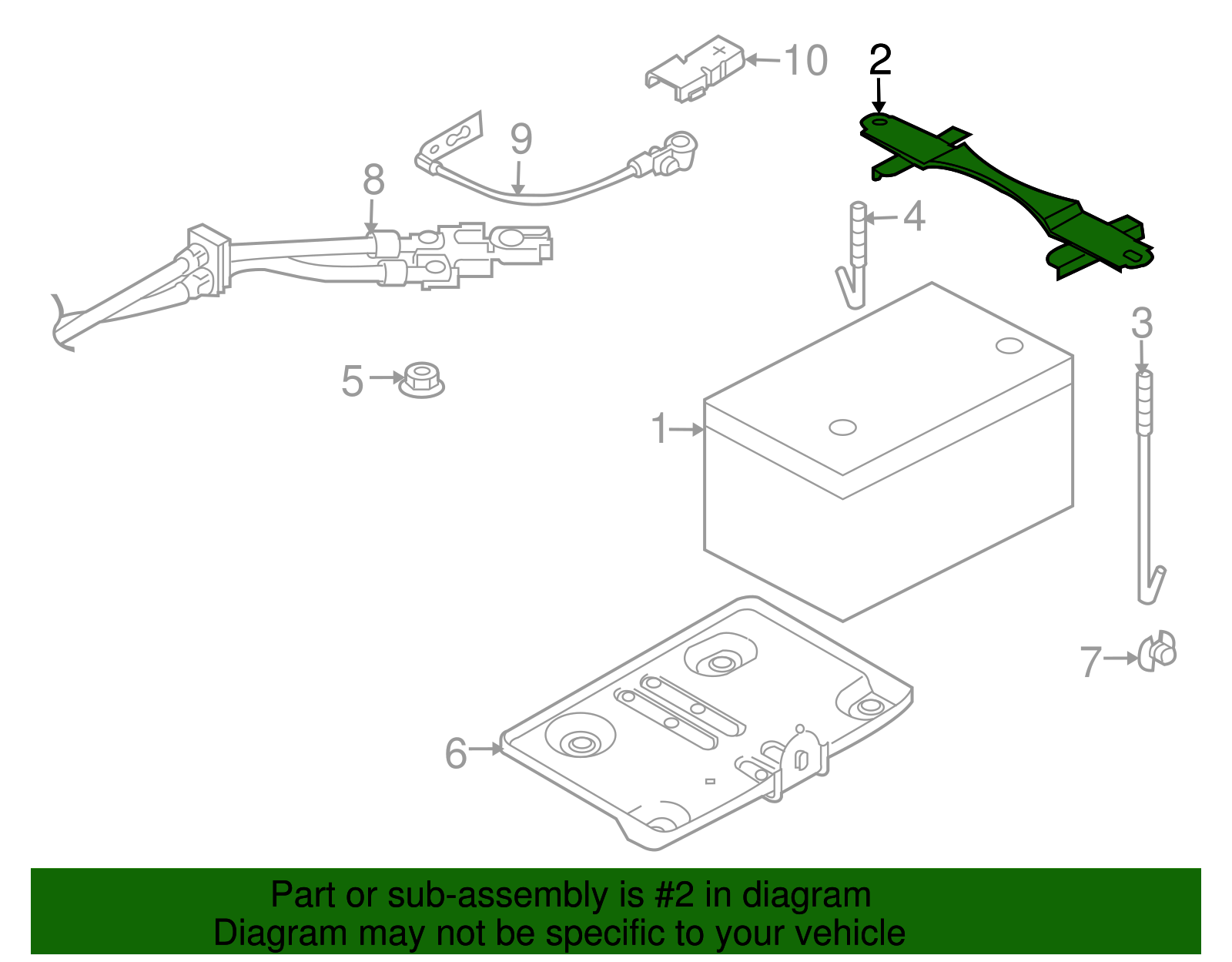 10
2
9
8
4
3
5
1
7
6
Part or sub-assembly is #2 in diagram
Diagram may not be specific to your vehicle