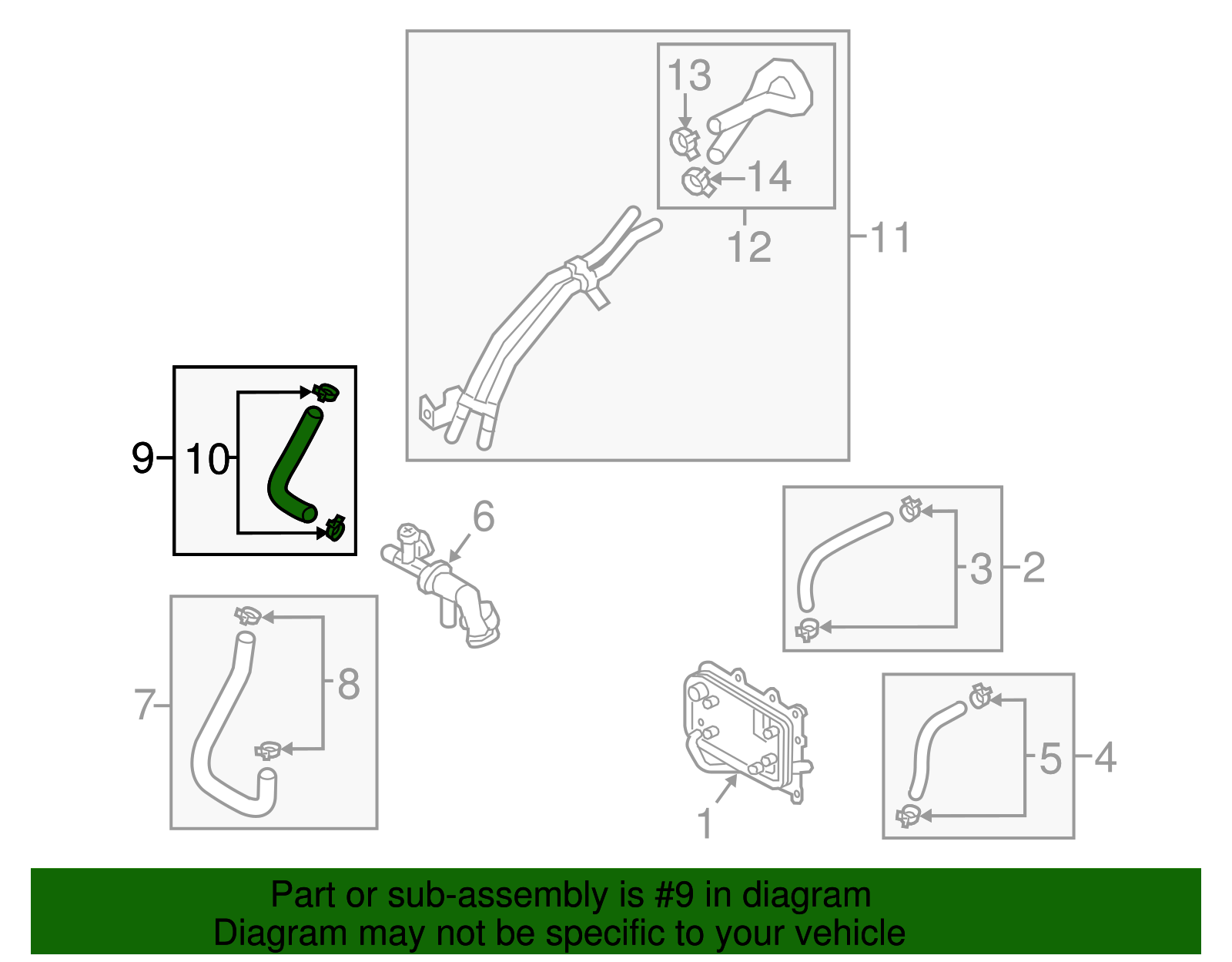 13
14
12
11
9
10
6
3
2
7
8
1
5
4

Part or sub-assembly is #9 in diagram
Diagram may not be specific to your vehicle