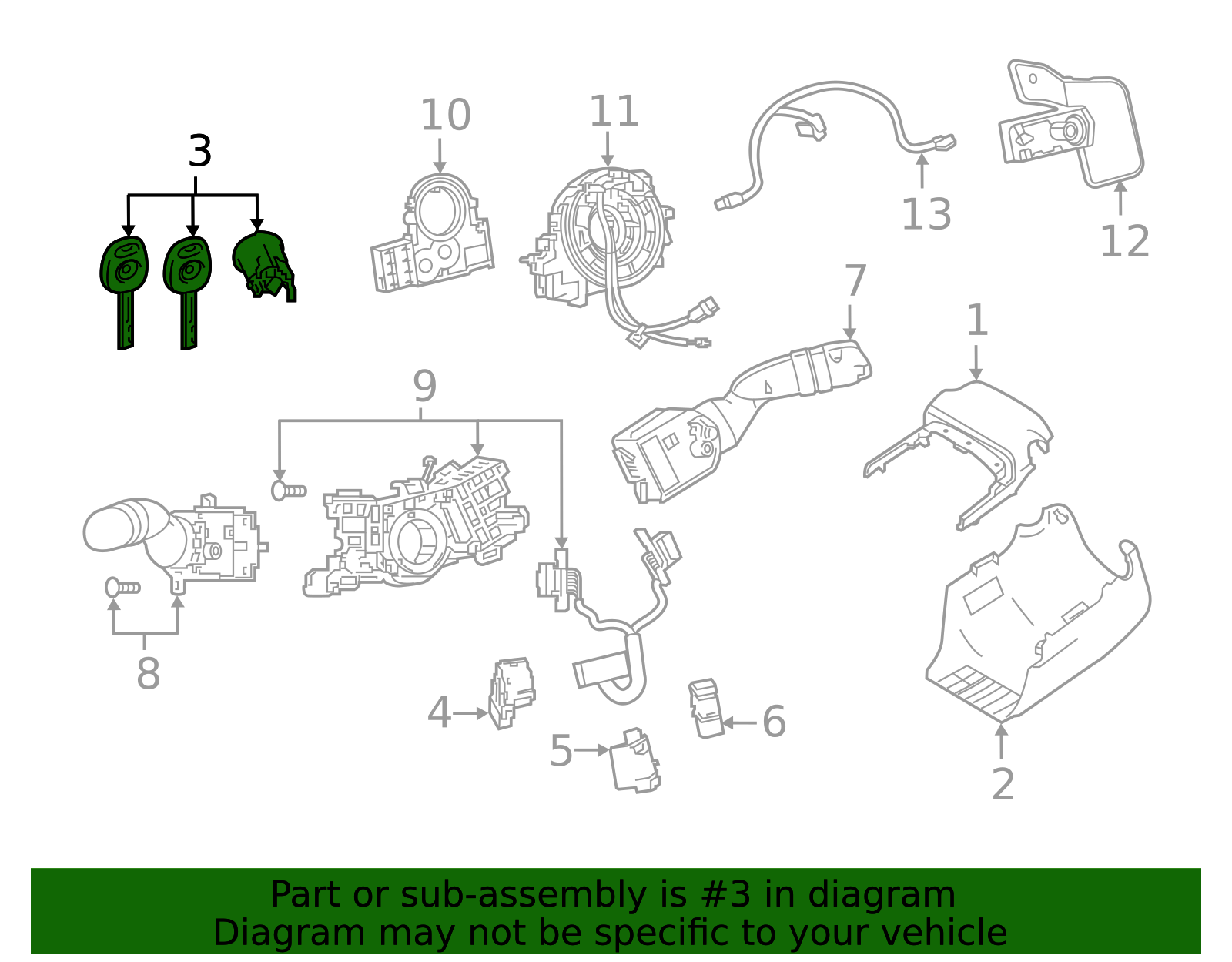 3
10
11
13
12
7
1
9
8
4
5
6
2

Part or sub-assembly is #3 in diagram
Diagram may not be specific to your vehicle