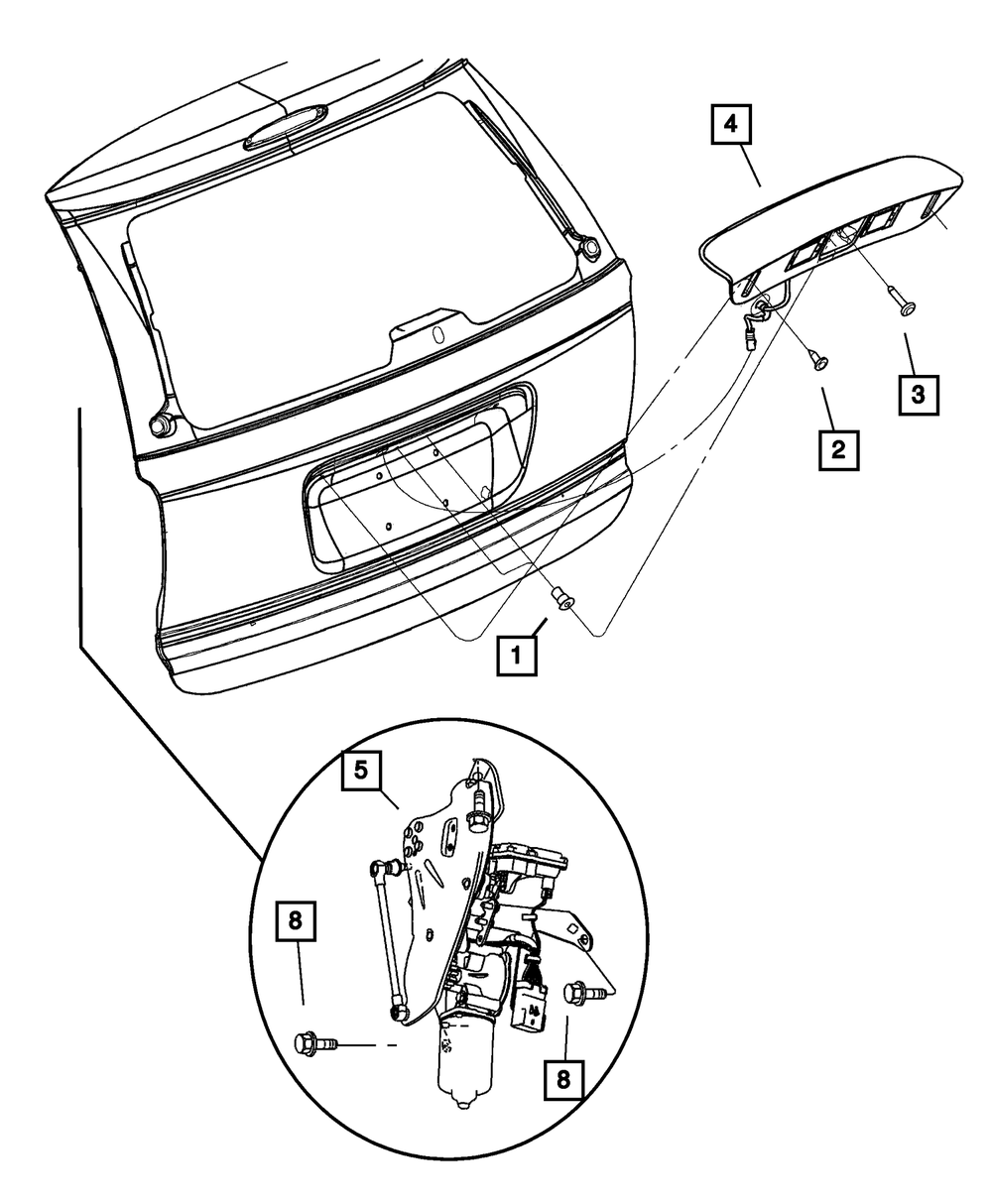 4
3
2
1
5
8
8