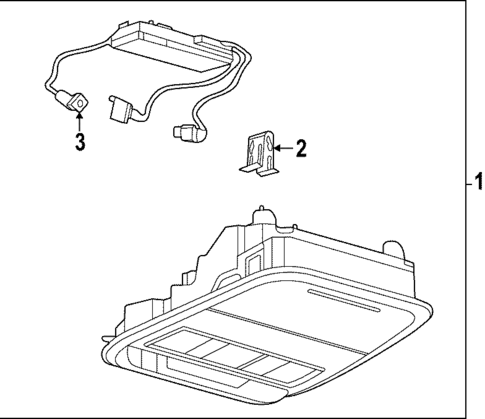 3
2
1