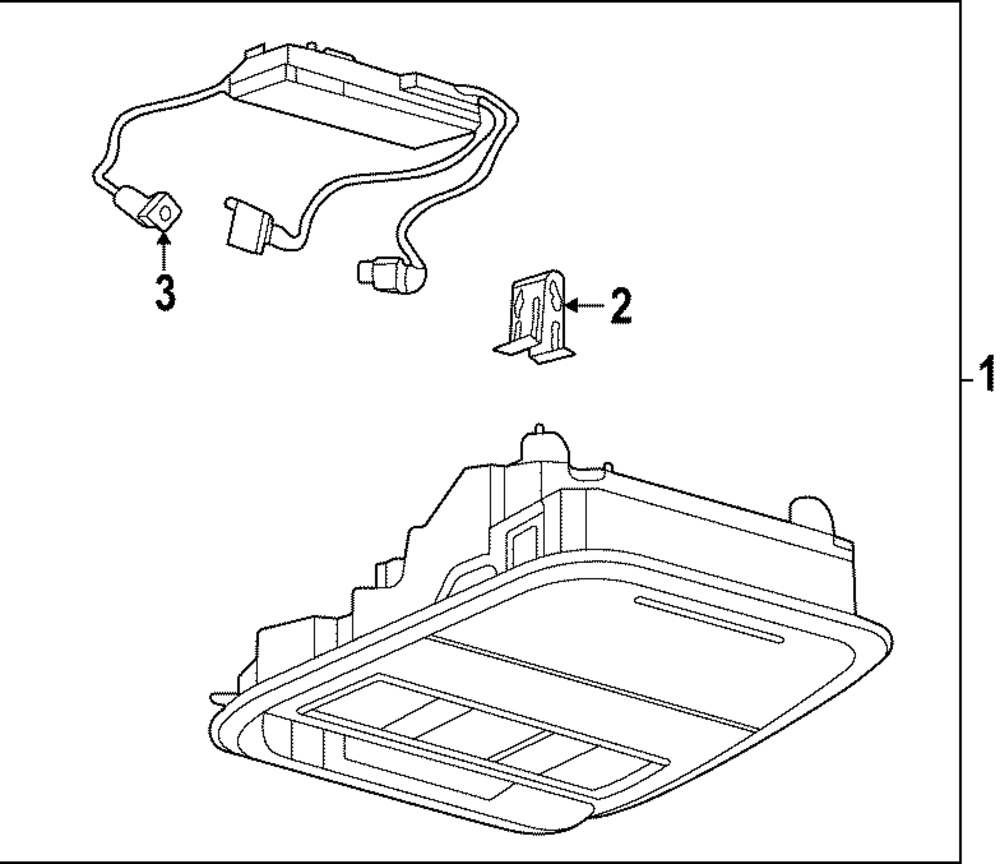 3
2
1