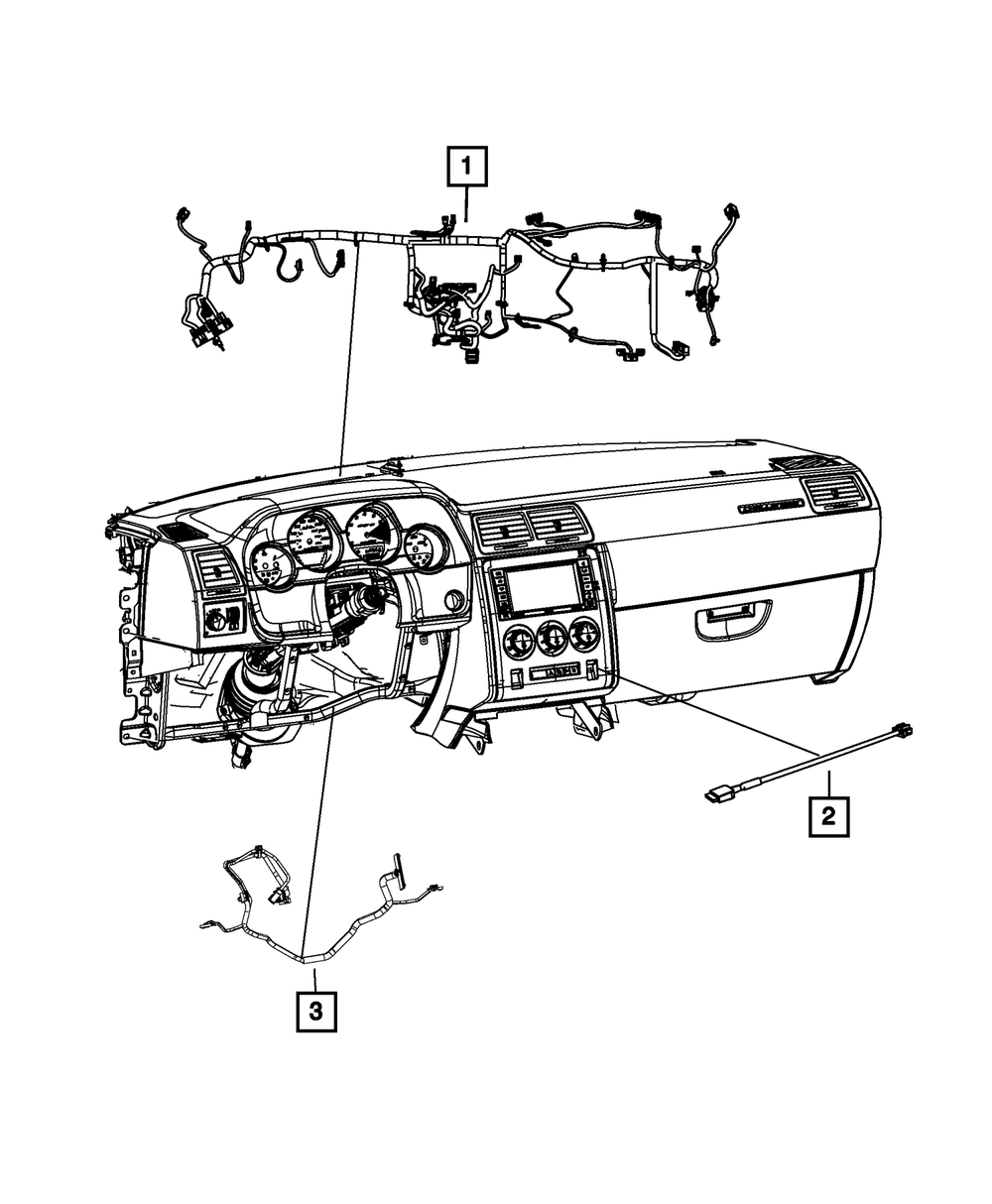 1

2

3